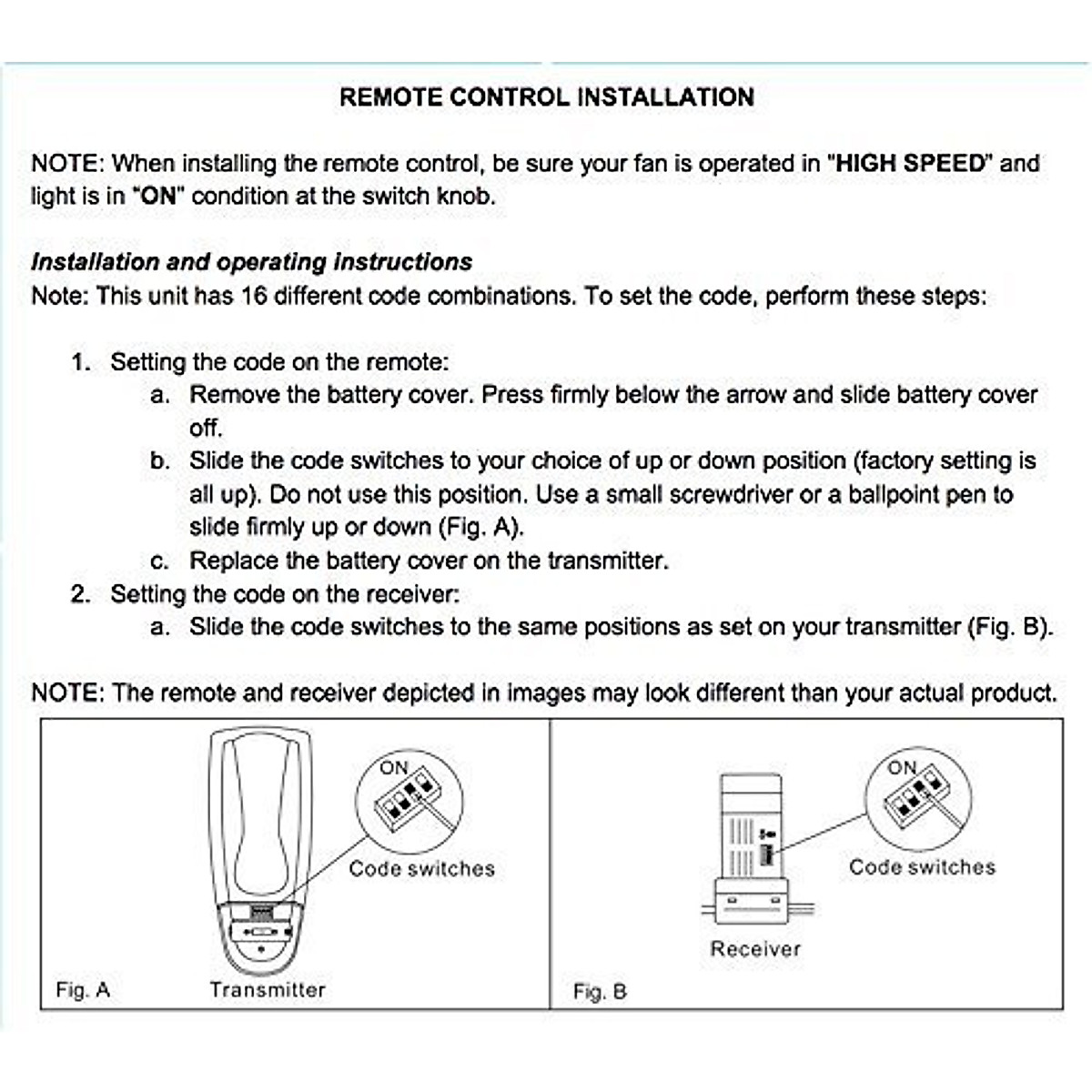 REMOTE CONTROL INSTALLATION

NOTE: When installing the remote control, be sure your fan is operated in "HIGH SPEED" and light is in "ON" condition at the switch knob.

Installation and operating instructions
Note: This unit has 16 different code combinations. To set the code, perform these steps:

1. Setting the code on the remote:
a. Remove the battery cover. Press firmly below the arrow and slide battery cover off.
b. Slide the code switches to your choice of up or down position (factory setting is all up). Do not use this position. Use a small screwdriver or a ballpoint pen to slide firmly up or down (Fig. A).
c. Replace the battery cover on the transmitter.
2. Setting the code on the receiver:
a. Slide the code switches to the same positions as set on your transmitter (Fig. B).

NOTE: The remote and receiver depicted in images may look different than your actual product.

ON
Code switches
Fig. A
Transmitter

ON
Code switches
Receiver
Fig. B