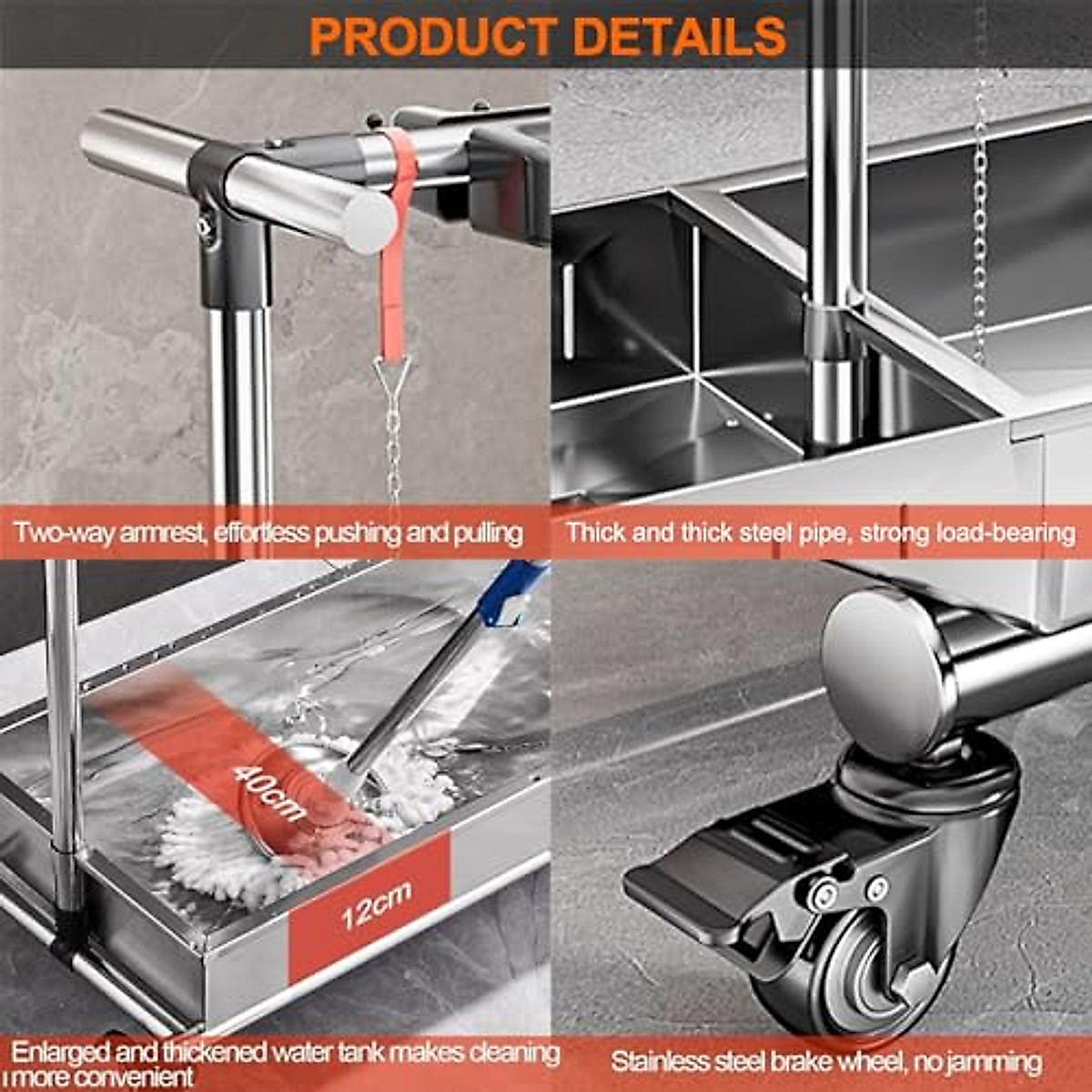 PRODUCT DETAILS

Two-way armrest, effortless pushing and pulling

Thick and thick steel pipe, strong load-bearing

40cm

12cm

Enlarged and thickened water tank makes cleaning more convenient

Stainless steel brake wheel, no jamming