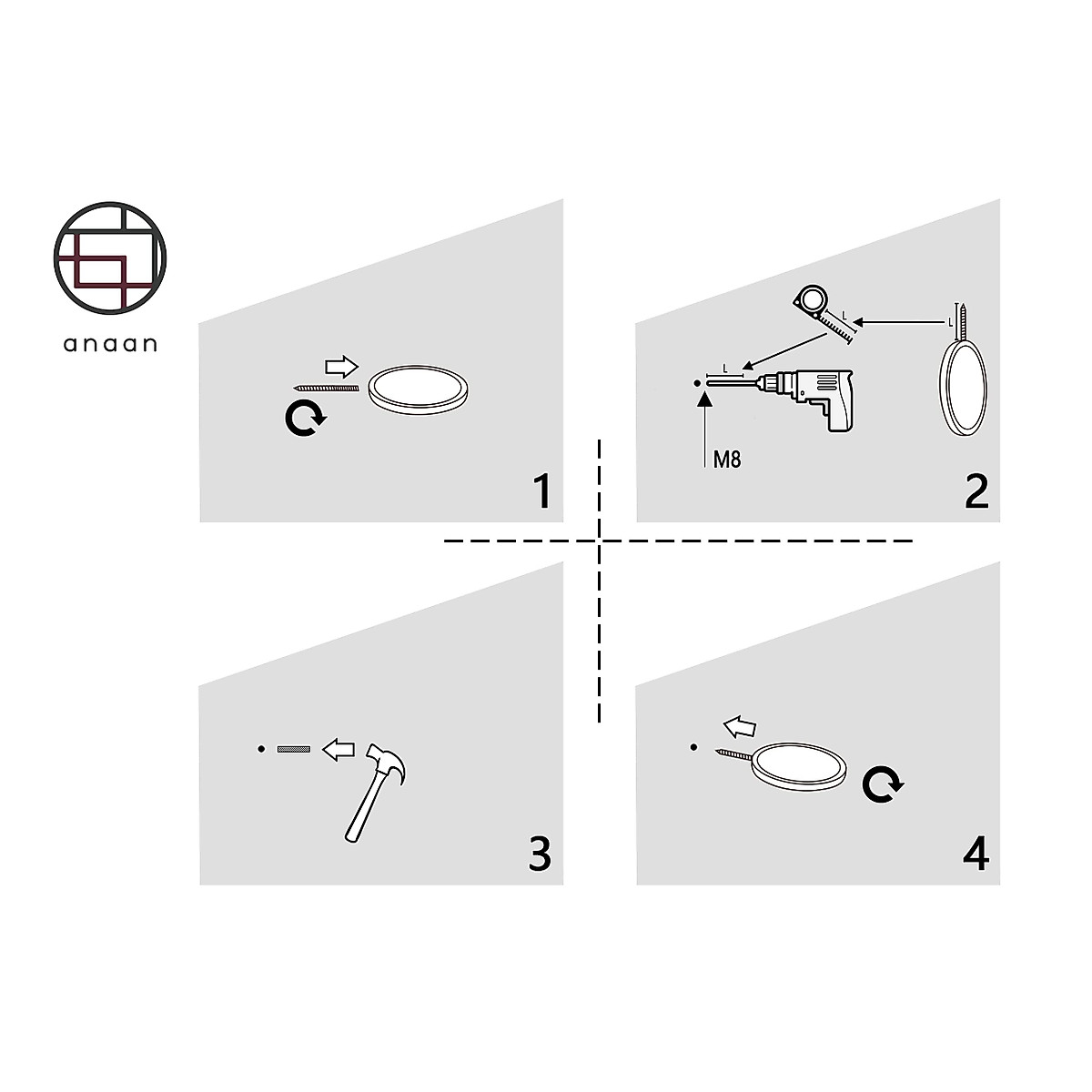 anaan

1

L

L

L

M8

2

3

4