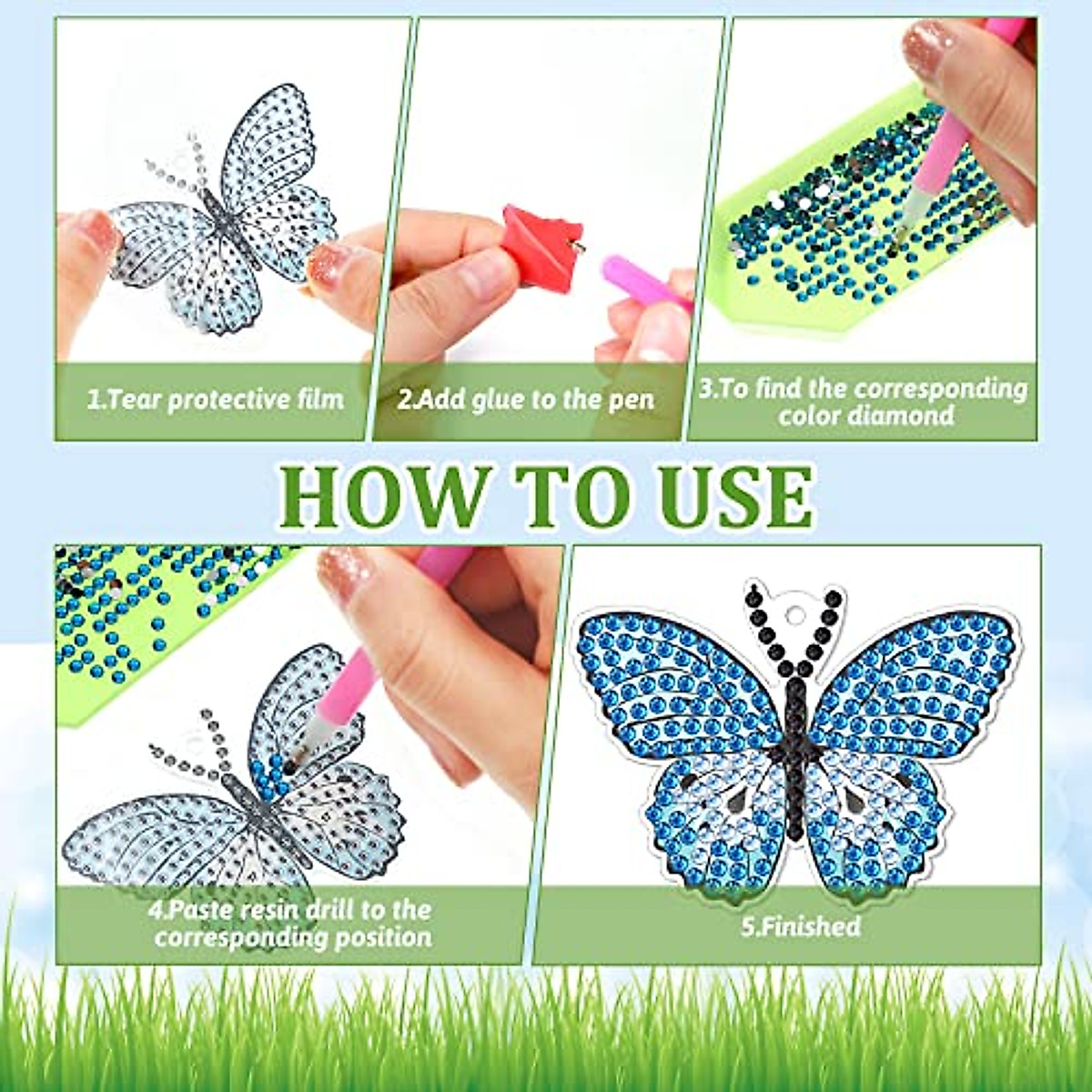 1.Tear protective film

2.Add glue to the pen

3.To find the corresponding color diamond

HOW TO USE

4.Paste resin drill to the corresponding position

5.Finished