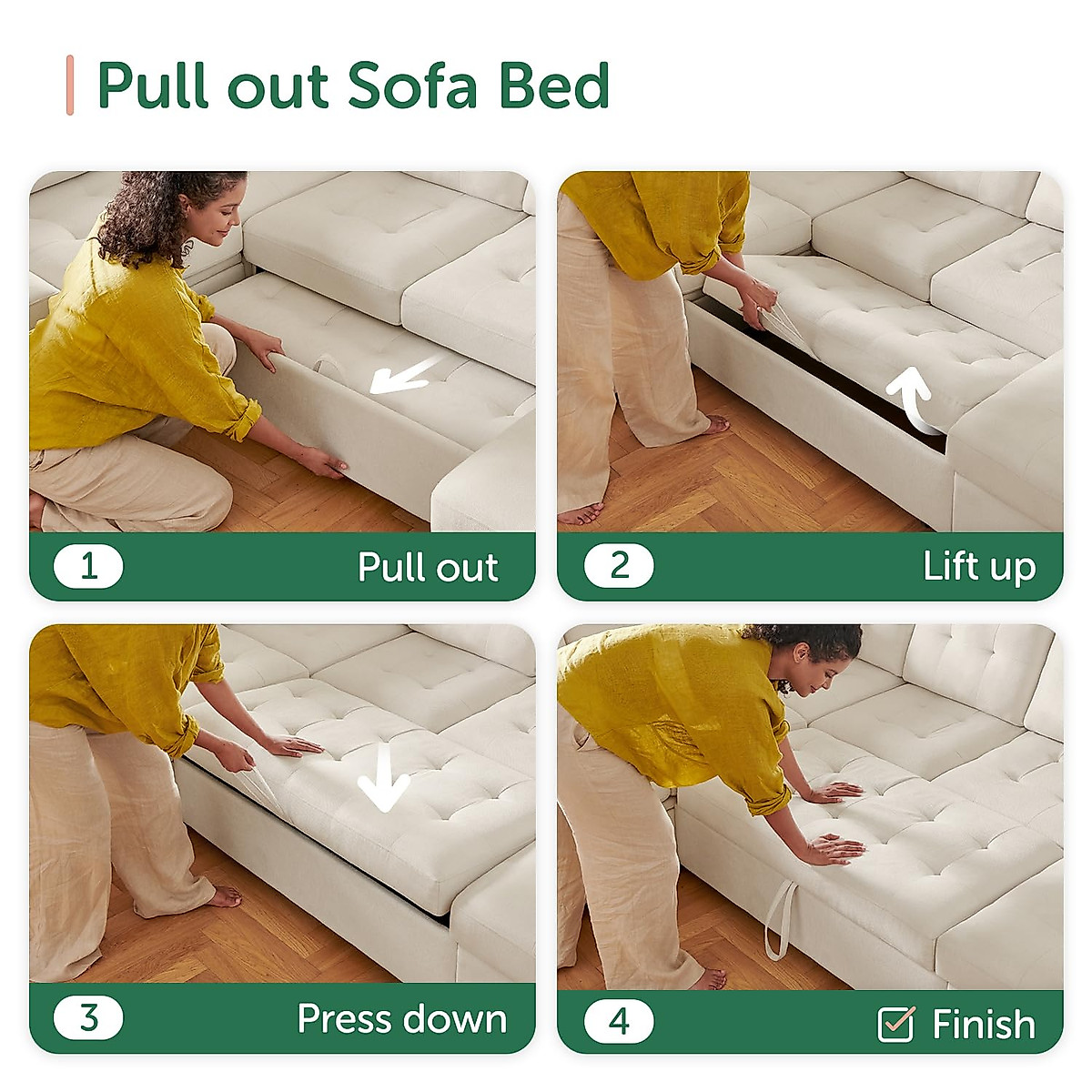 Pull out Sofa Bed

1 Pull out

2 Lift up

3 Press down

4 Finish