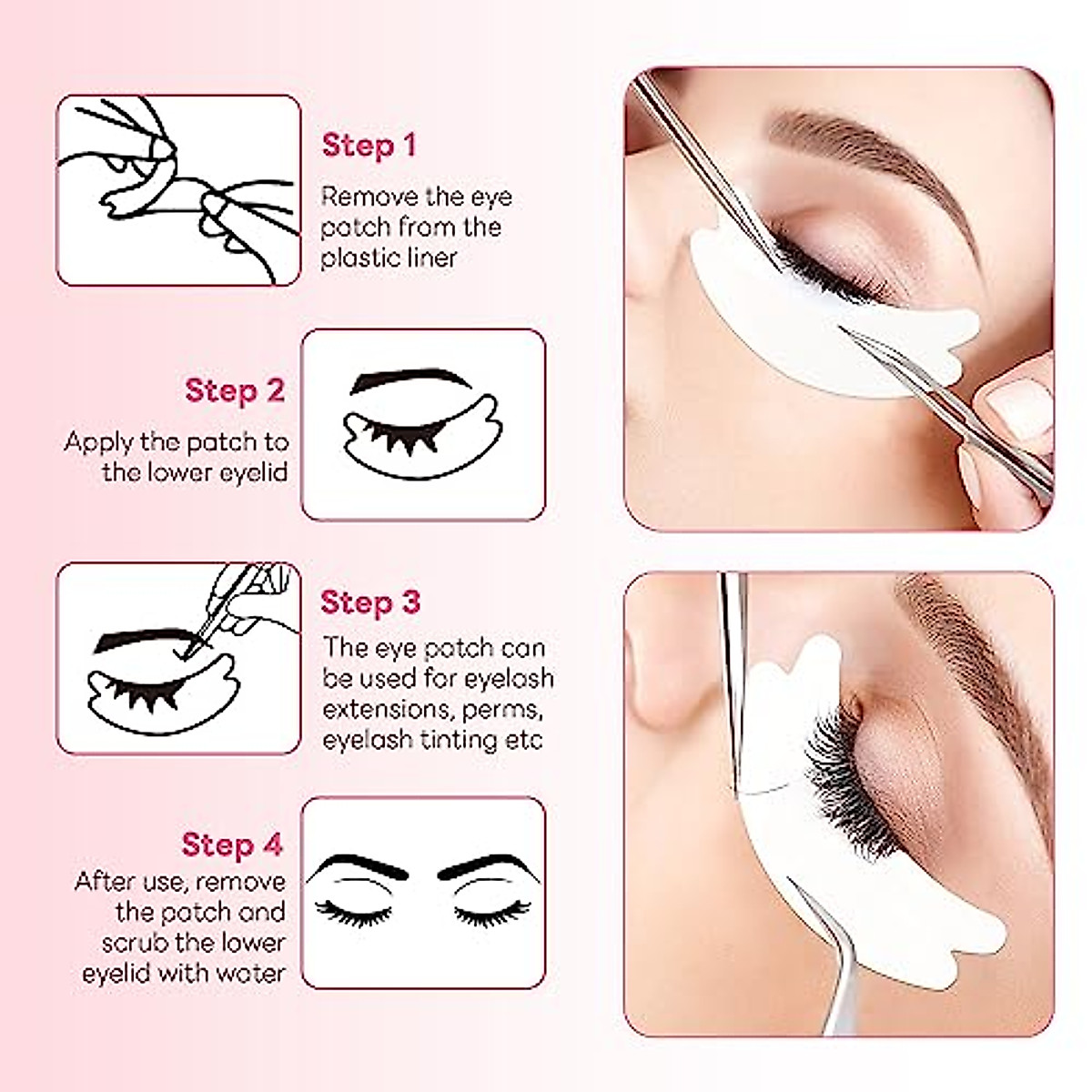 Step 1
Remove the eye patch from the plastic liner

Step 2
Apply the patch to the lower eyelid

Step 3
The eye patch can be used for eyelash extensions, perms, eyelash tinting etc

Step 4
After use, remove the patch and scrub the lower eyelid with water