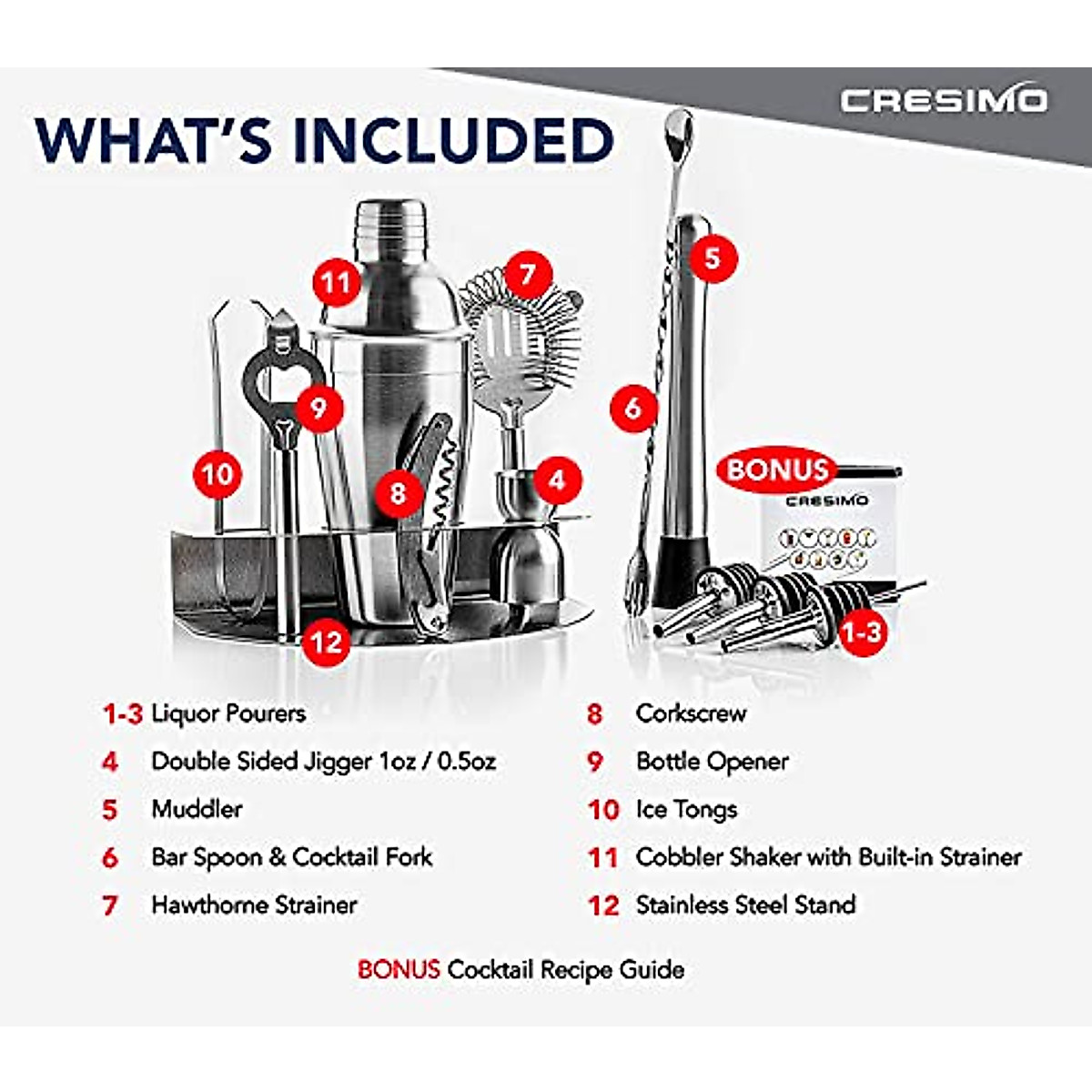 CRESIMO

WHAT'S INCLUDED

11 7 5 9 6 10 8 4 BONUS CRESIMO 12 1-3

1-3 Liquor Pourers
4 Double Sided Jigger 1oz / 0.5oz
5 Muddler
6 Bar Spoon & Cocktail Fork
7 Hawthorne Strainer

8 Corkscrew
9 Bottle Opener
10 Ice Tongs
11 Cobbler Shaker with Built-in Strainer
12 Stainless Steel Stand

BONUS Cocktail Recipe Guide