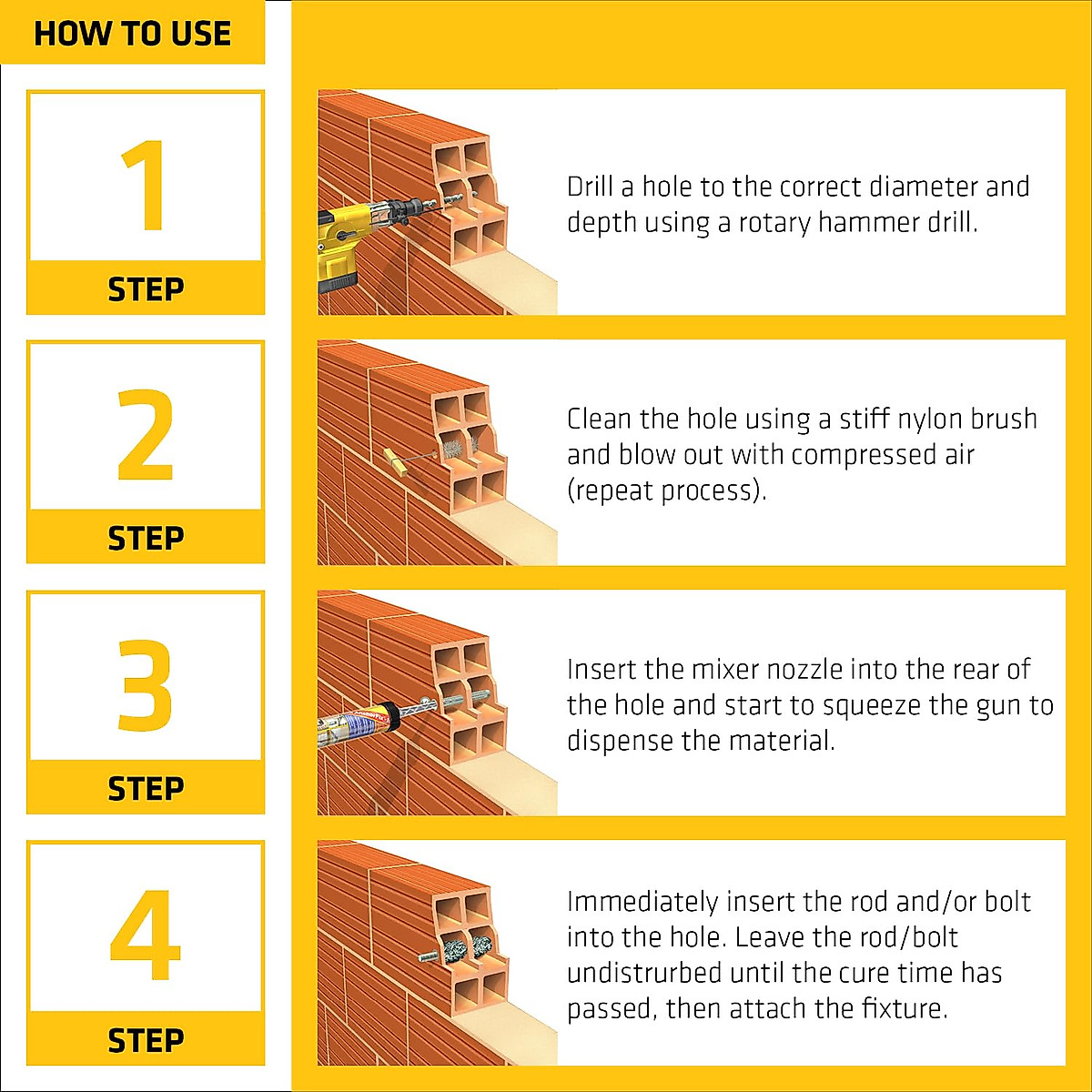 HOW TO USE

1
STEP

Drill a hole to the correct diameter and depth using a rotary hammer drill.

2
STEP

Clean the hole using a stiff nylon brush and blow out with compressed air (repeat process).

3
STEP

Insert the mixer nozzle into the rear of the hole and start to squeeze the gun to dispense the material.

4
STEP

Immediately insert the rod and/or bolt into the hole. Leave the rod/bolt undistrurbed until the cure time has passed, then attach the fixture.