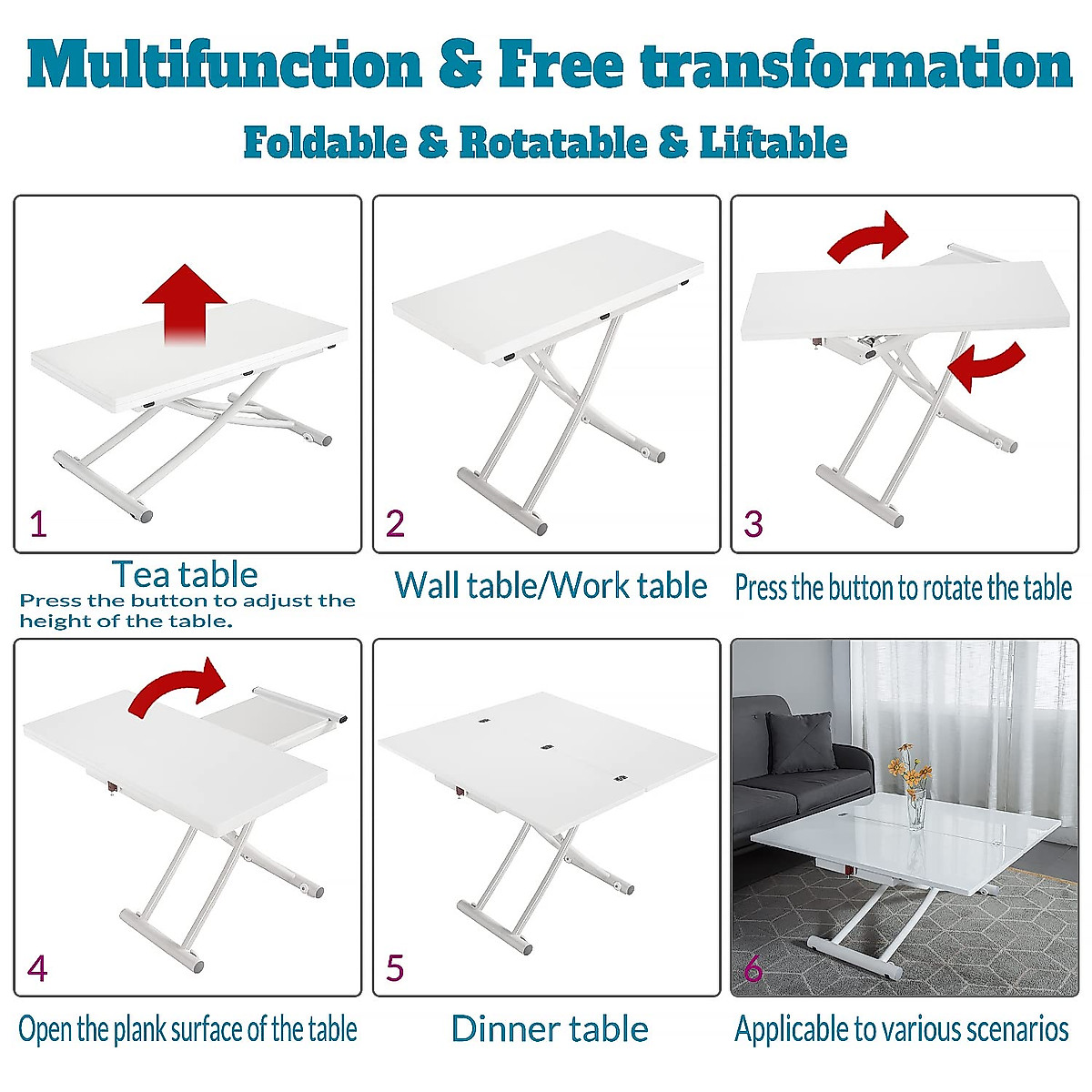 Multifunction & Free transformation

Foldable & Rotatable & Liftable

1

Tea table
Press the button to adjust the height of the table.

2

Wall table/Work table

3

Press the button to rotate the table

4

Open the plank surface of the table

5

Dinner table

6

Applicable to various scenarios