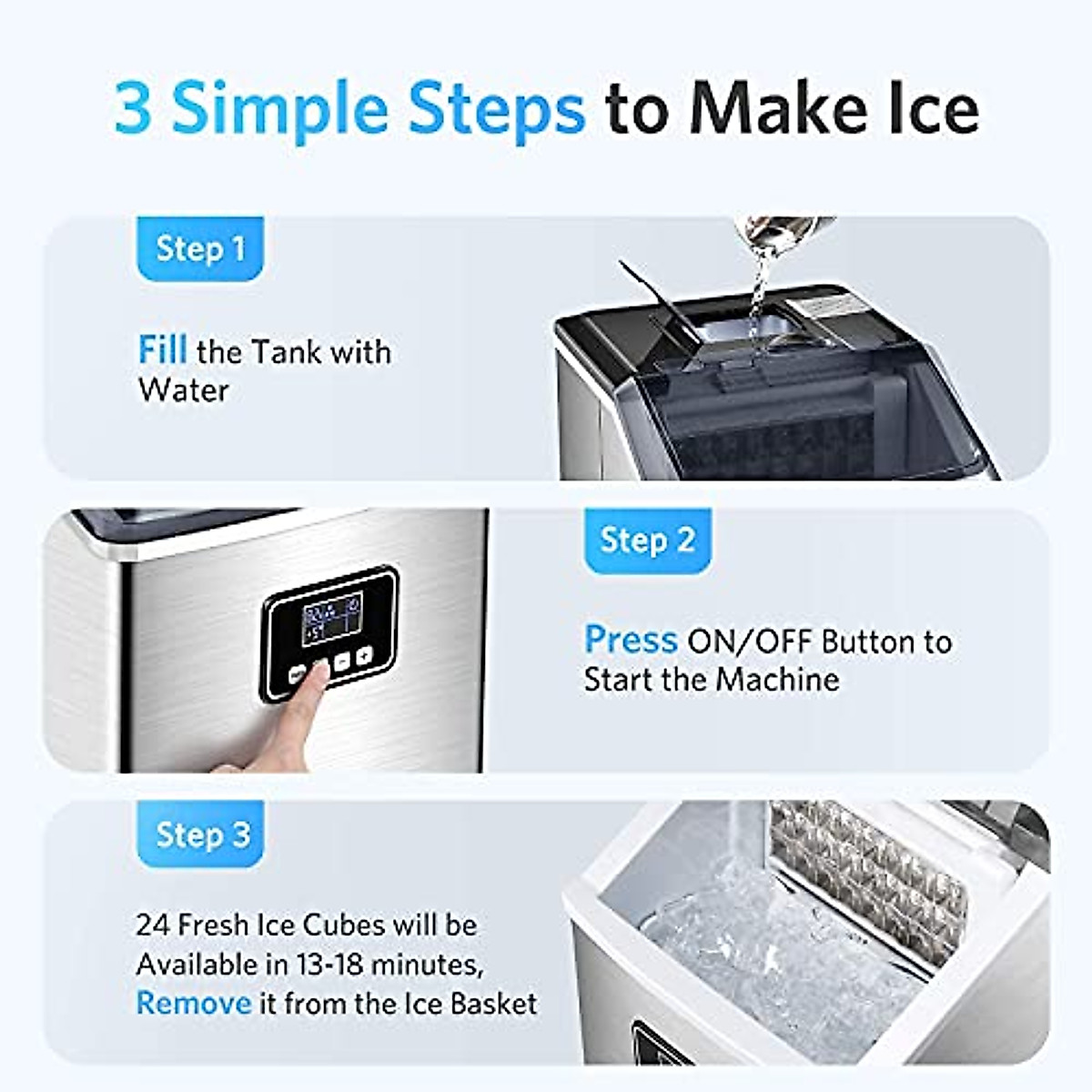 3 Simple Steps to Make Ice

Step 1

Fill the Tank with Water

Step 2

Press ON/OFF Button to Start the Machine

Step 3

24 Fresh Ice Cubes will be Available in 13-18 minutes, Remove it from the Ice Basket