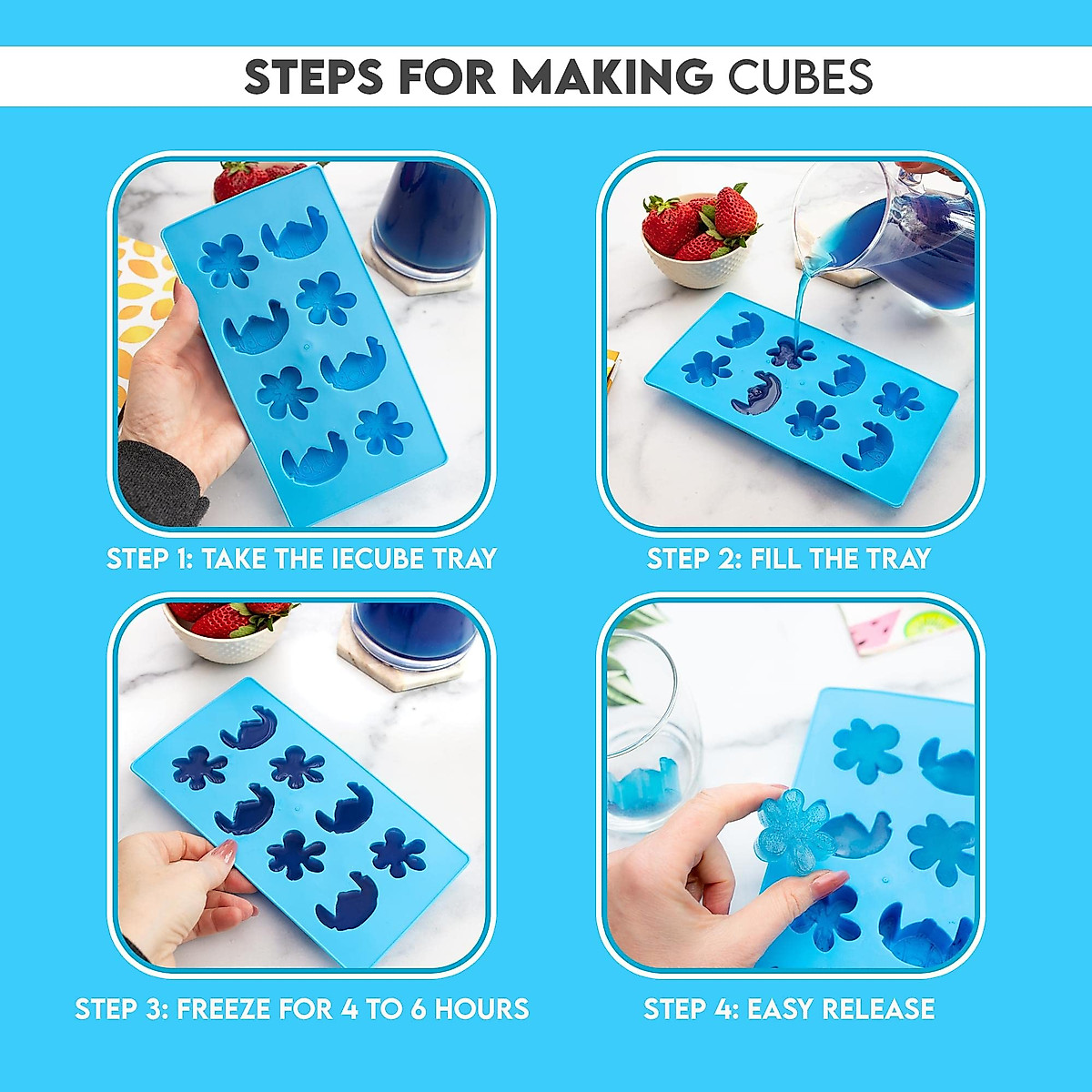 STEPS FOR MAKING CUBES

STEP 1: TAKE THE IECUBE TRAY

STEP 2: FILL THE TRAY

STEP 3: FREEZE FOR 4 TO 6 HOURS

STEP 4: EASY RELEASE