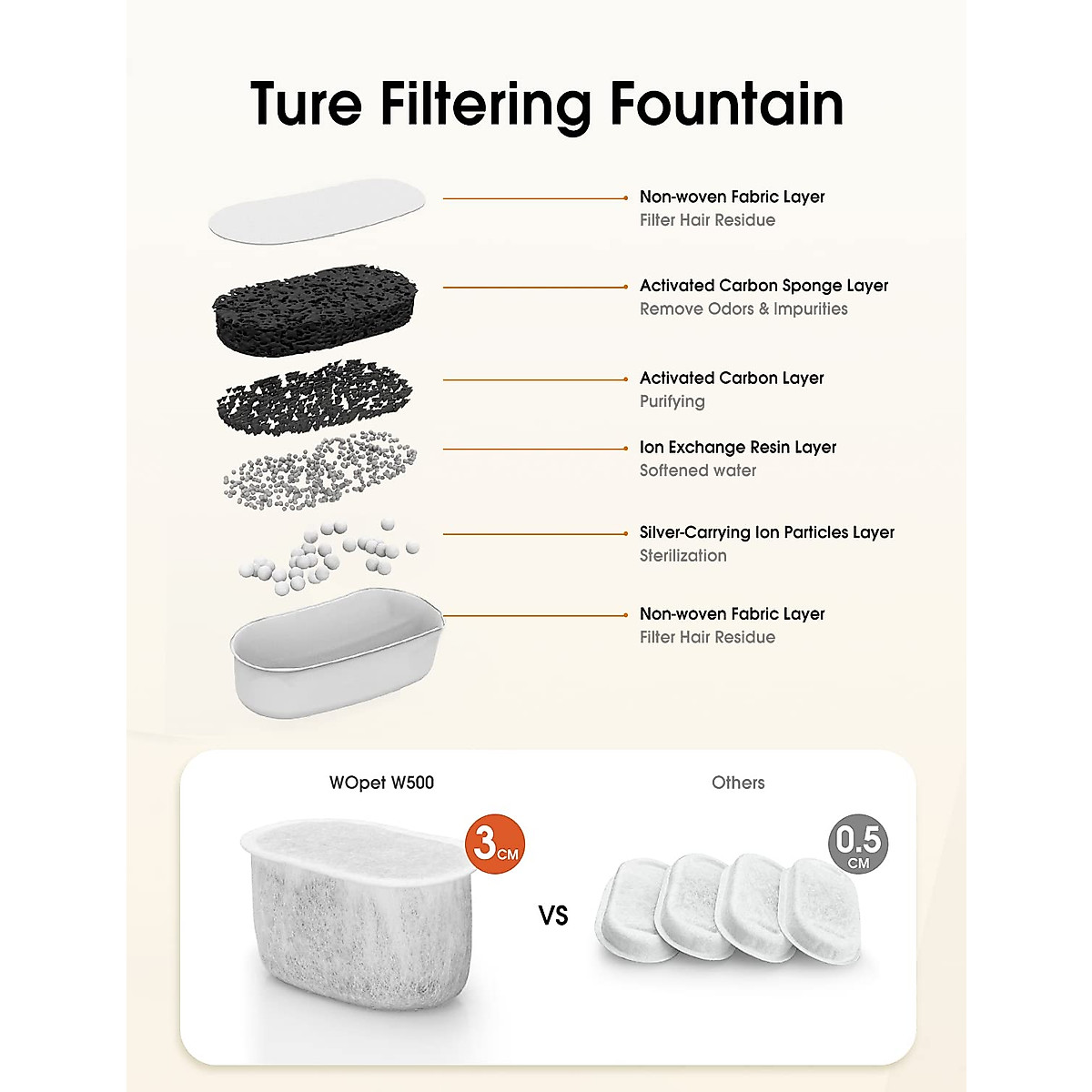 Ture Filtering Fountain

Non-woven Fabric Layer
Filter Hair Residue

Activated Carbon Sponge Layer
Remove Odors & Impurities

Activated Carbon Layer
Purifying

Ion Exchange Resin Layer
Softened water

Silver-Carrying Ion Particles Layer
Sterilization

Non-woven Fabric Layer
Filter Hair Residue

WOpet W500

3 CM

VS

Others

0.5 CM