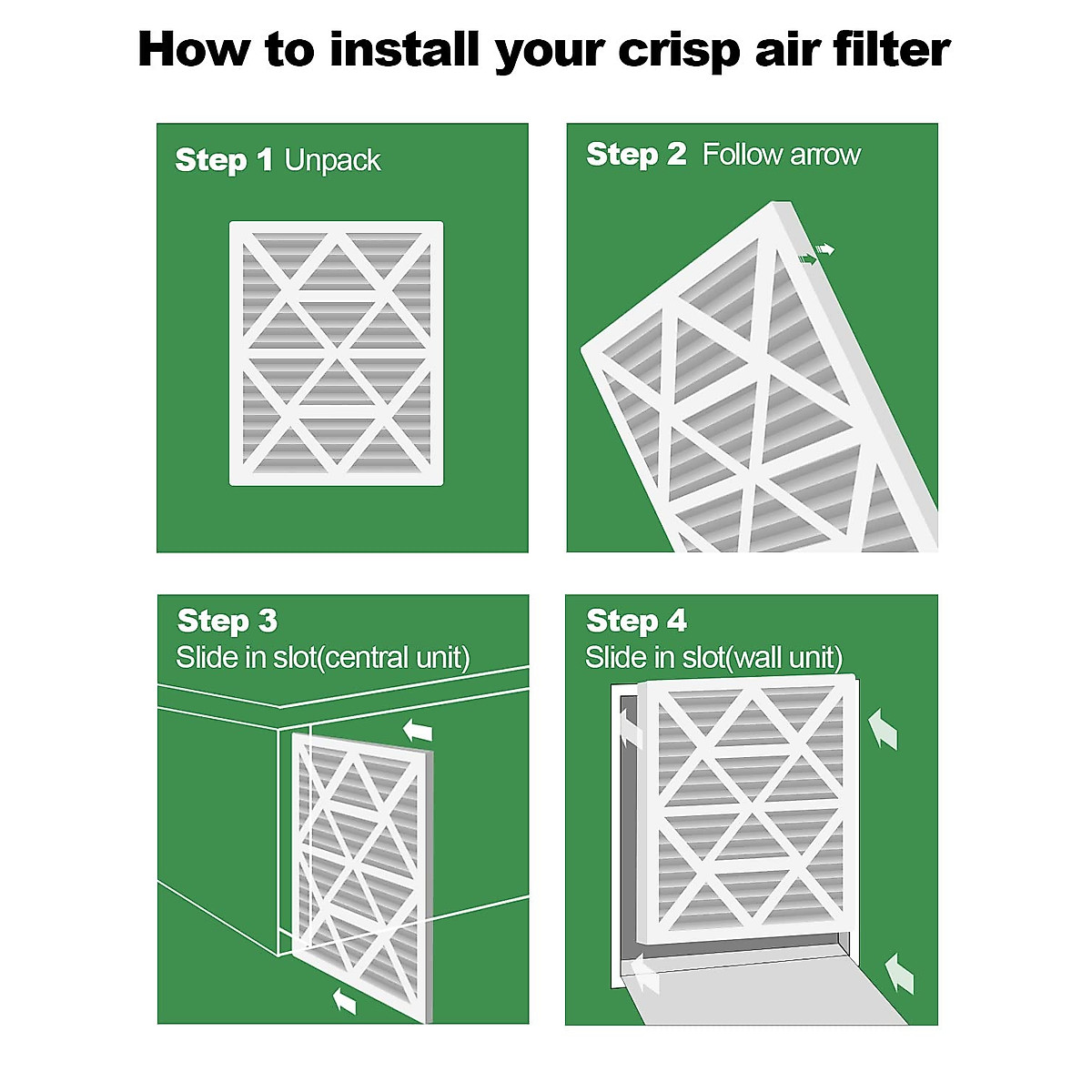 How to install your crisp air filter

Step 1 Unpack

Step 2 Follow arrow

Step 3
Slide in slot(central unit)

Step 4
Slide in slot(wall unit)