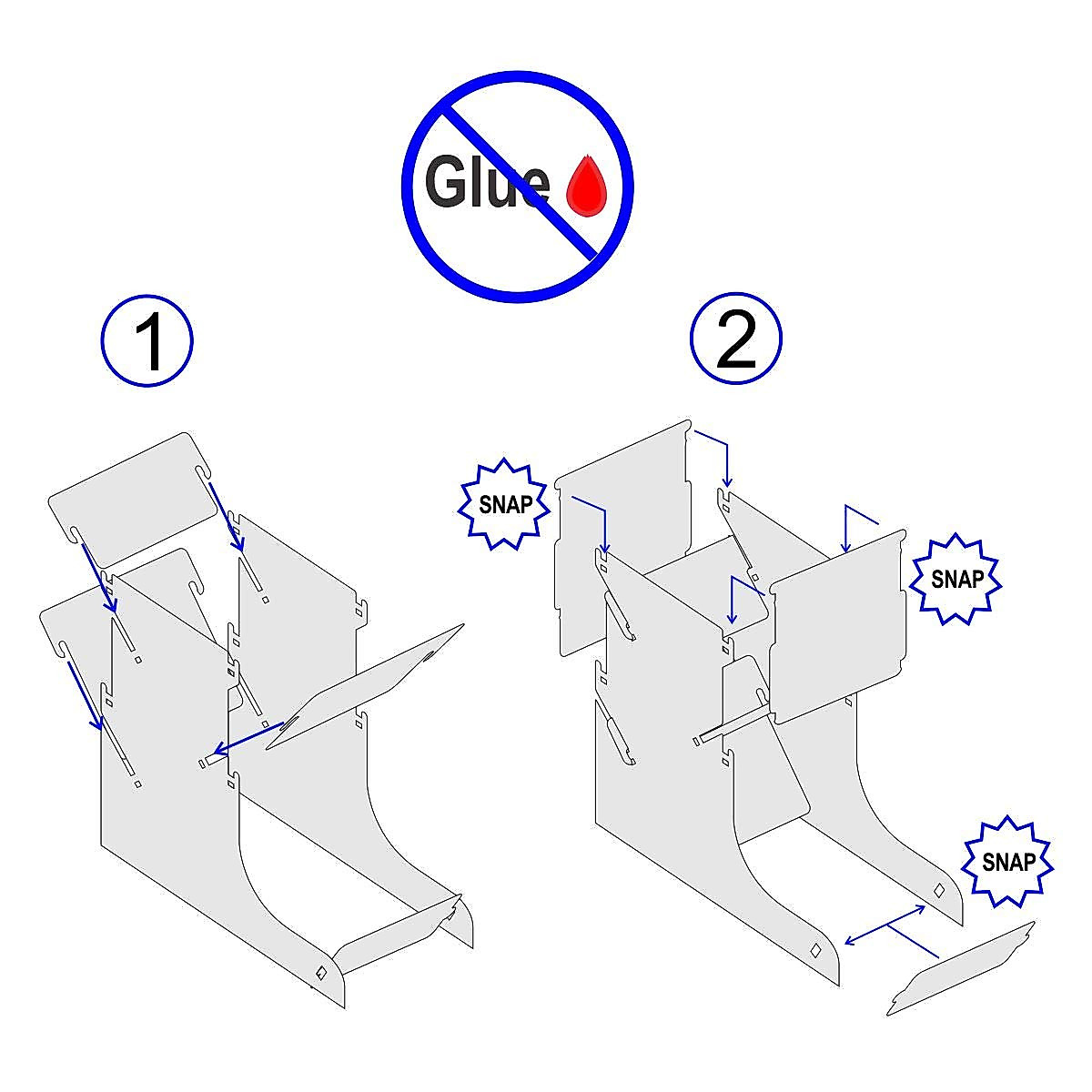 Glue

1

2

SNAP

SNAP

SNAP