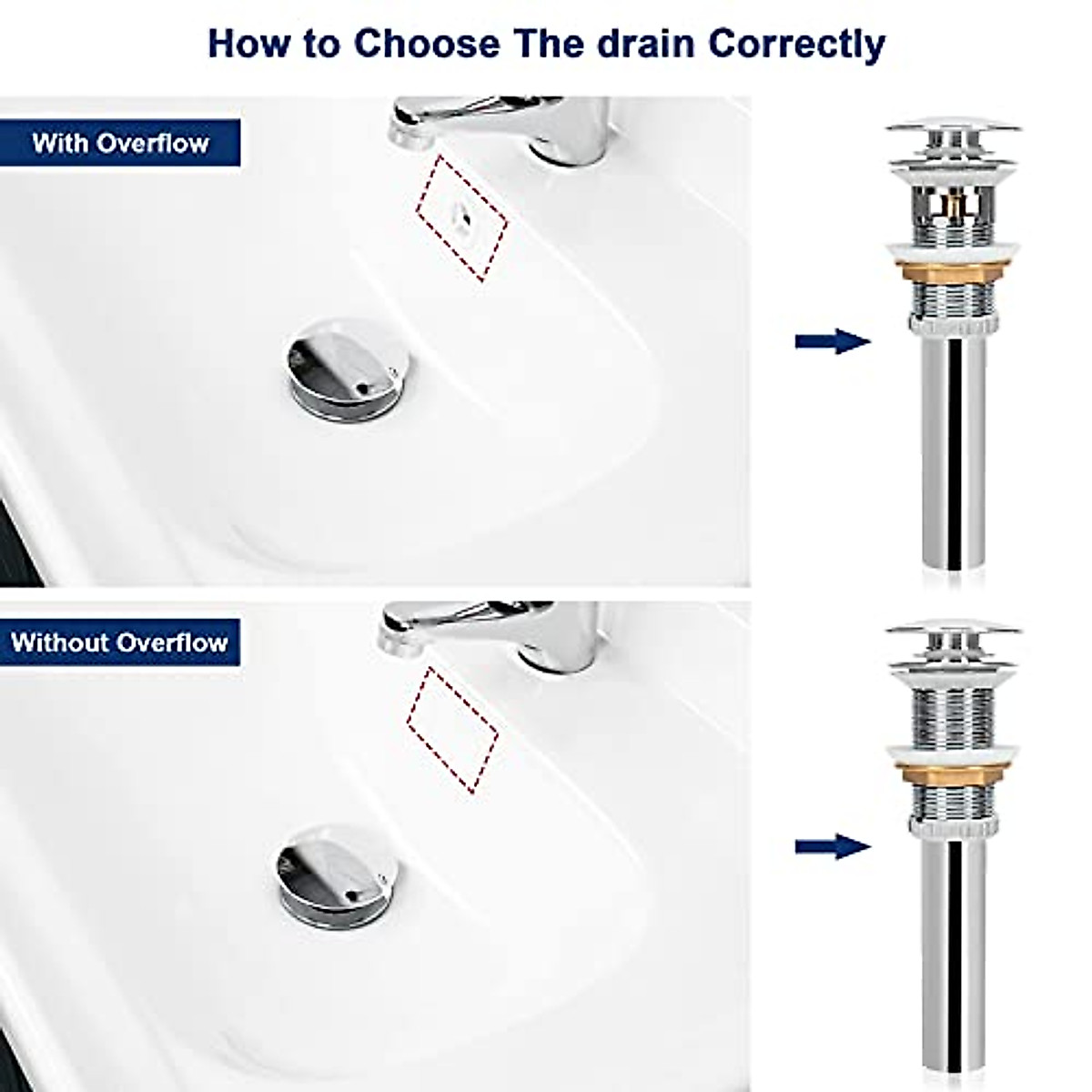 How to Choose The drain Correctly

With Overflow

Without Overflow