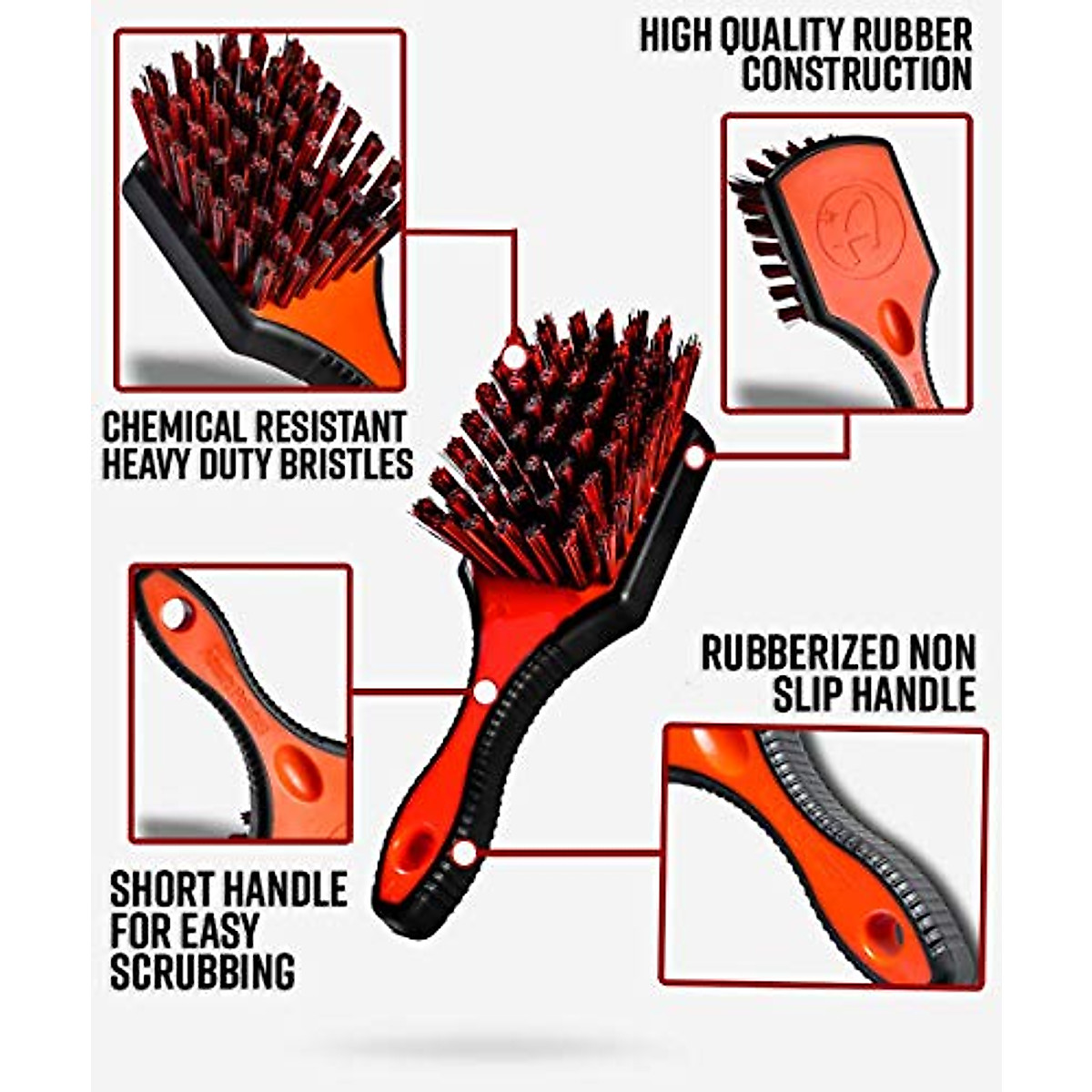 HIGH QUALITY RUBBER CONSTRUCTION

CHEMICAL RESISTANT HEAVY DUTY BRISTLES

RUBBERIZED NON SLIP HANDLE

SHORT HANDLE FOR EASY SCRUBBING