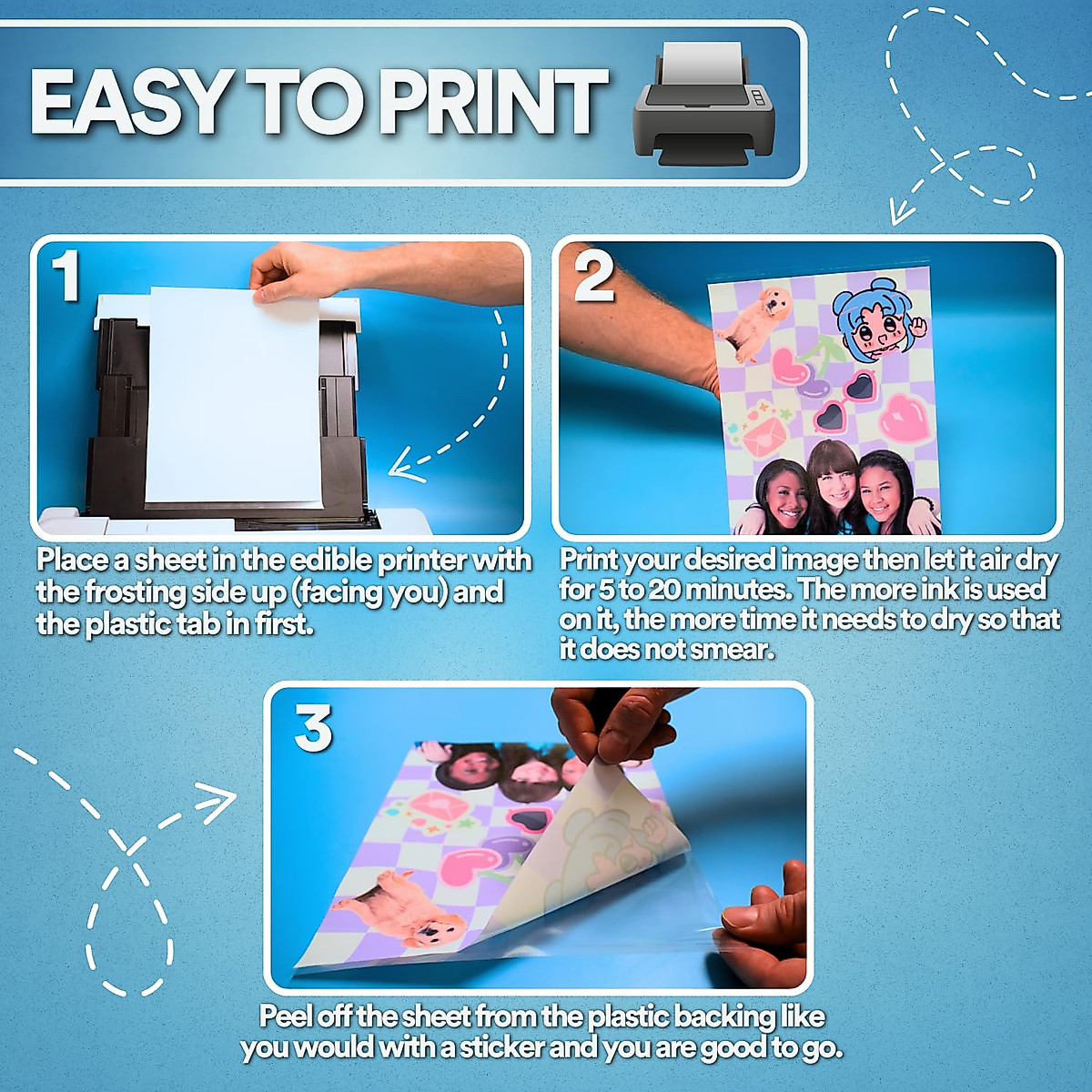 EASY TO PRINT

1

Place a sheet in the edible printer with the frosting side up (facing you) and the plastic tab in first.

2

Print your desired image then let it air dry for 5 to 20 minutes. The more ink is used on it, the more time it needs to dry so that it does not smear.

3

Peel off the sheet from the plastic backing like you would with a sticker and you are good to go.