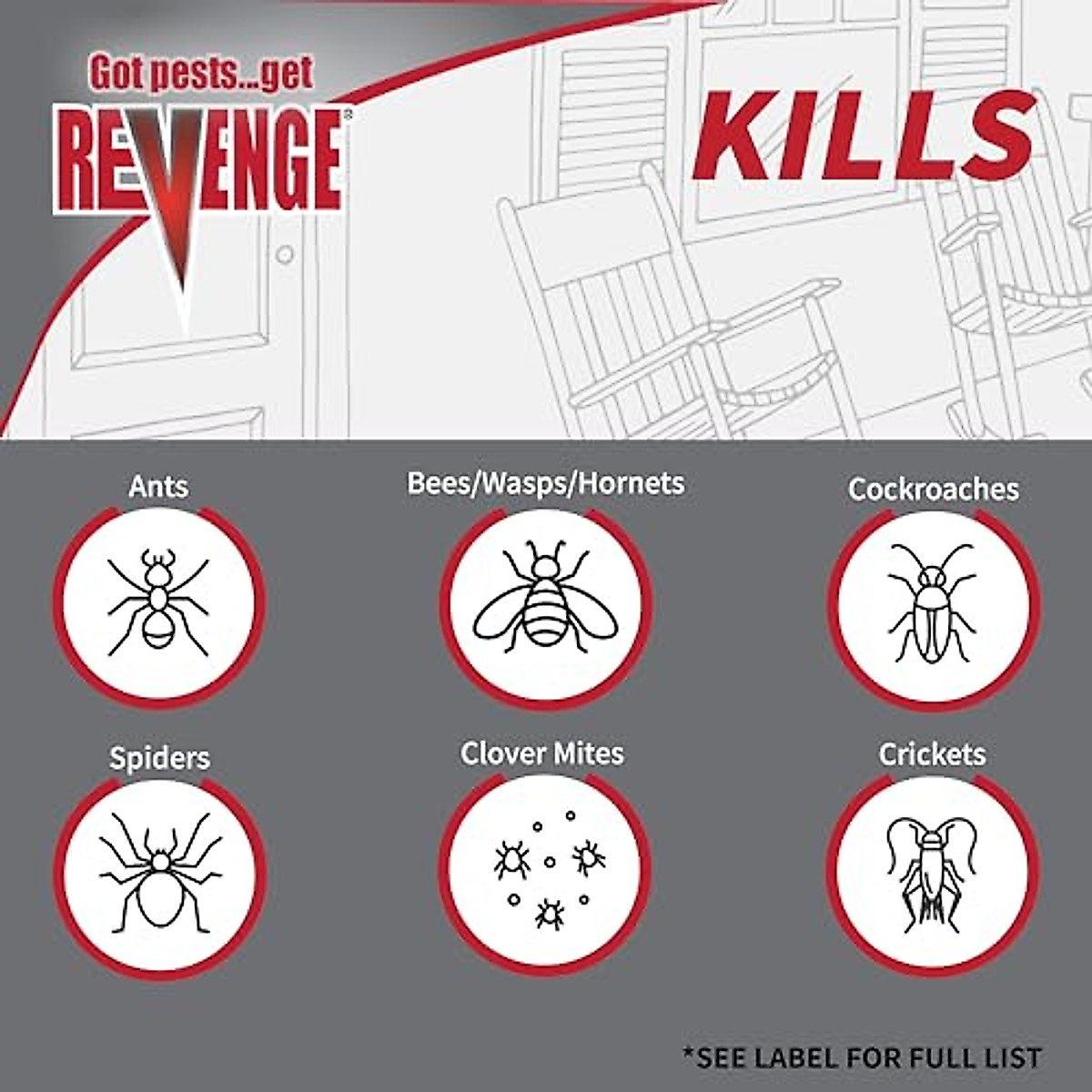 Got pests...get
REVENGE®

KILLS

Ants

Bees/Wasps/Hornets

Cockroaches

Spiders

Clover Mites

Crickets

*SEE LABEL FOR FULL LIST