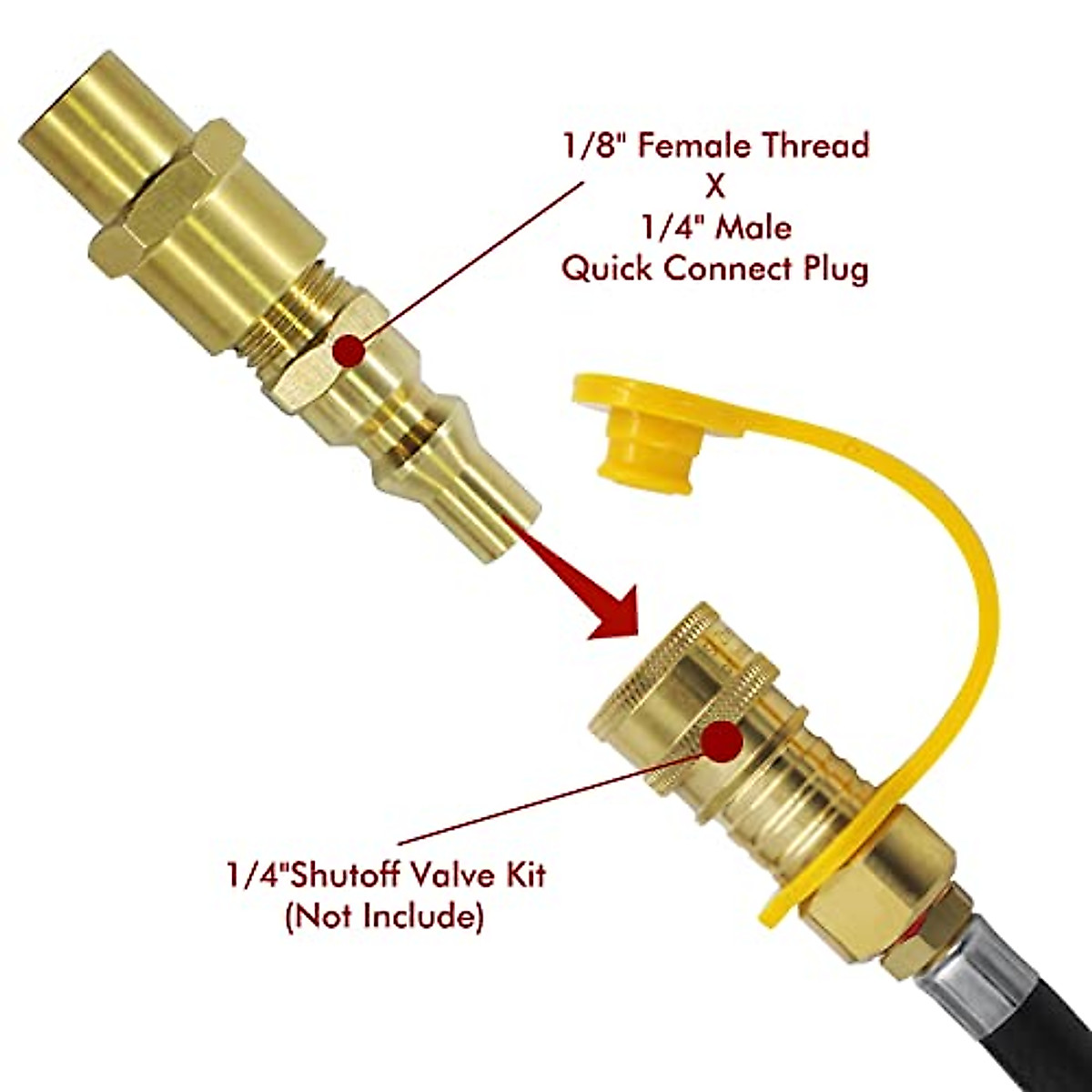 1/8" Female Thread
X
1/4" Male
Quick Connect Plug

1/4"Shutoff Valve Kit
(Not Include)