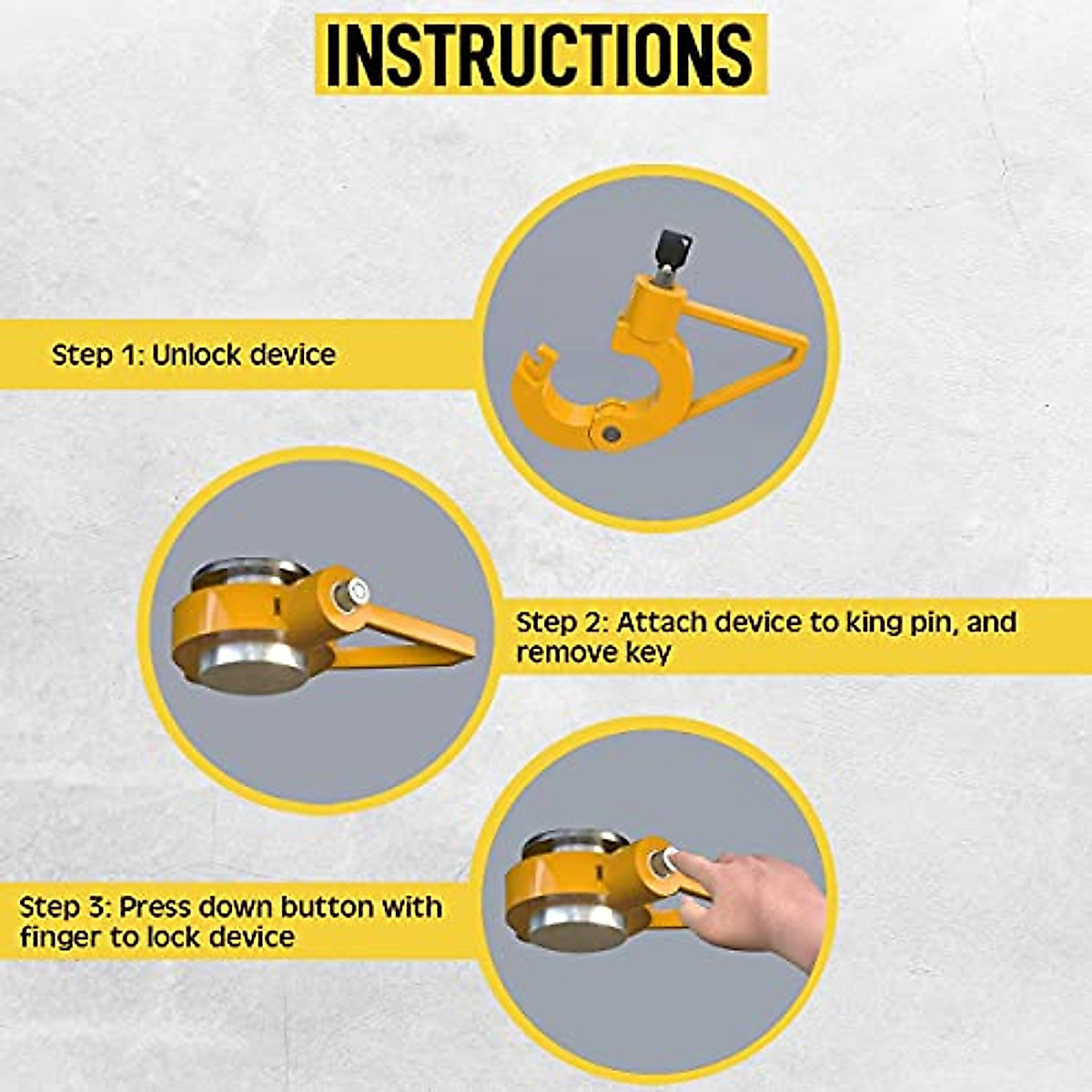 INSTRUCTIONS

Step 1: Unlock device

Step 2: Attach device to king pin, and remove key

Step 3: Press down button with finger to lock device