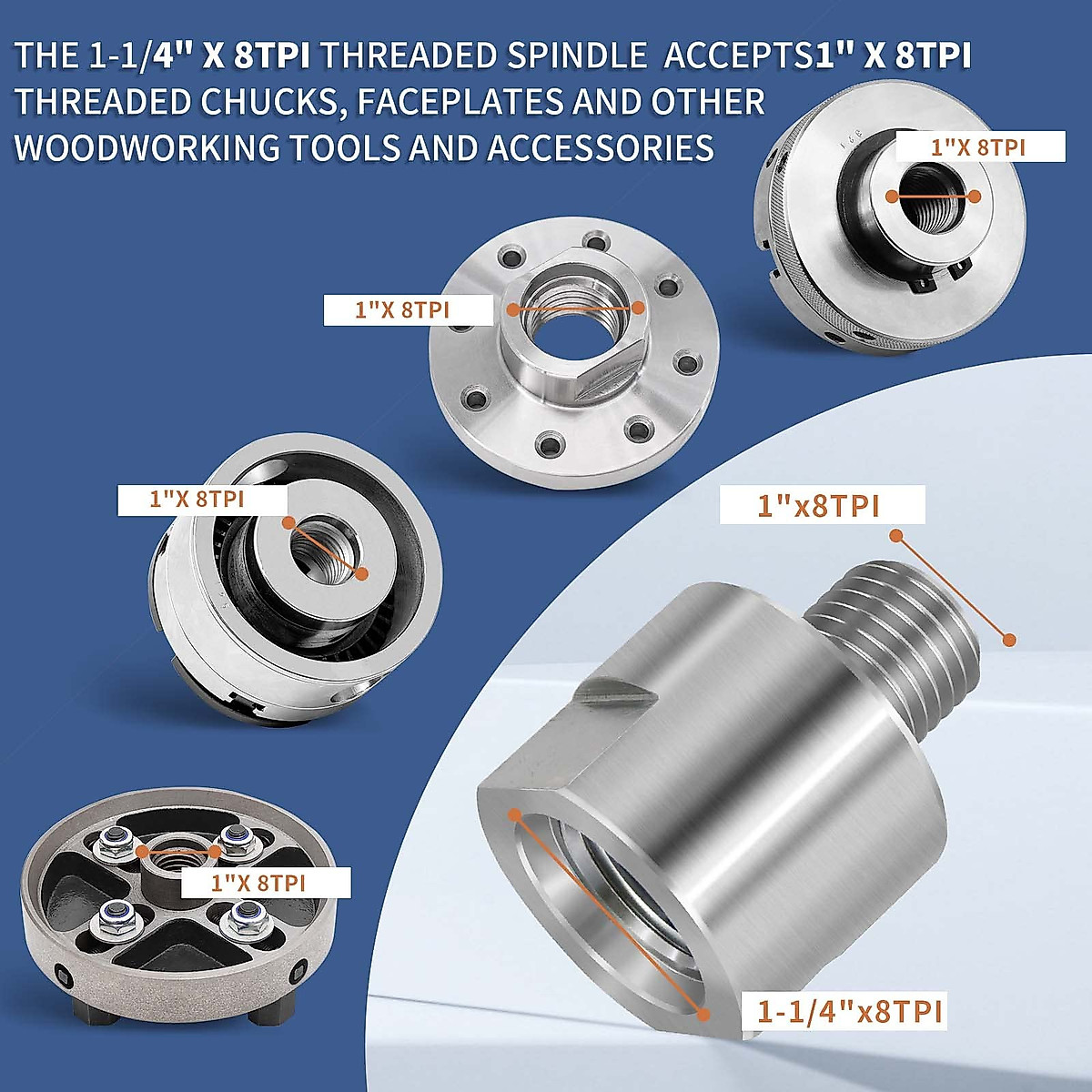 THE 1-1/4" X 8TPI THREADED SPINDLE ACCEPTS1" X 8TPI THREADED CHUCKS, FACEPLATES AND OTHER WOODWORKING TOOLS AND ACCESSORIES

1"X 8TPI

1"X 8TPI

1"X 8TPI

1"x8TPI

1"X 8TPI

1-1/4"x8TPI