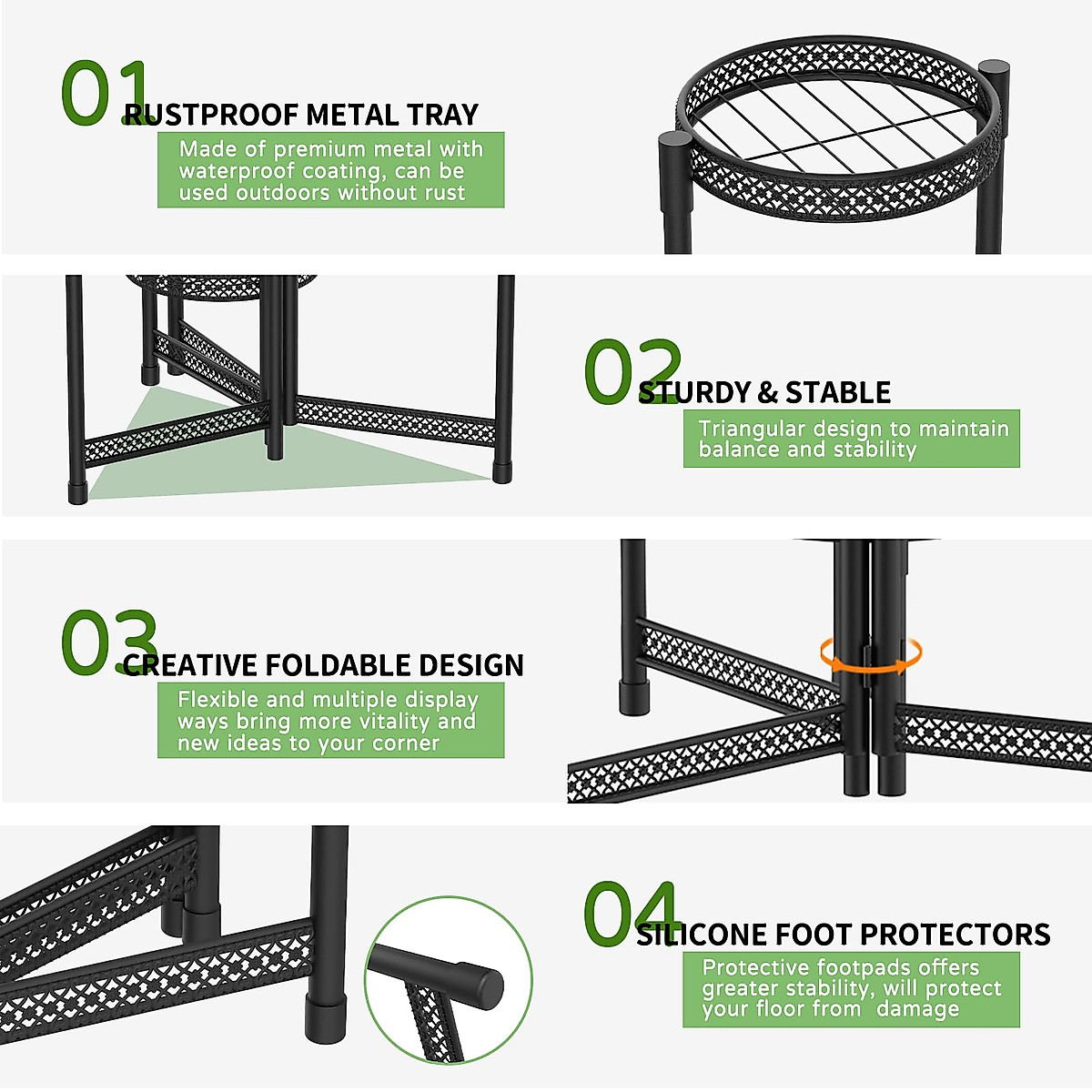 01 RUSTPROOF METAL TRAY

Made of premium metal with waterproof coating, can be used outdoors without rust

02 STURDY & STABLE

Triangular design to maintain balance and stability

03 CREATIVE FOLDABLE DESIGN

Flexible and multiple display ways bring more vitality and new ideas to your corner

04 SILICONE FOOT PROTECTORS

Protective footpads offers greater stability, will protect your floor from damage