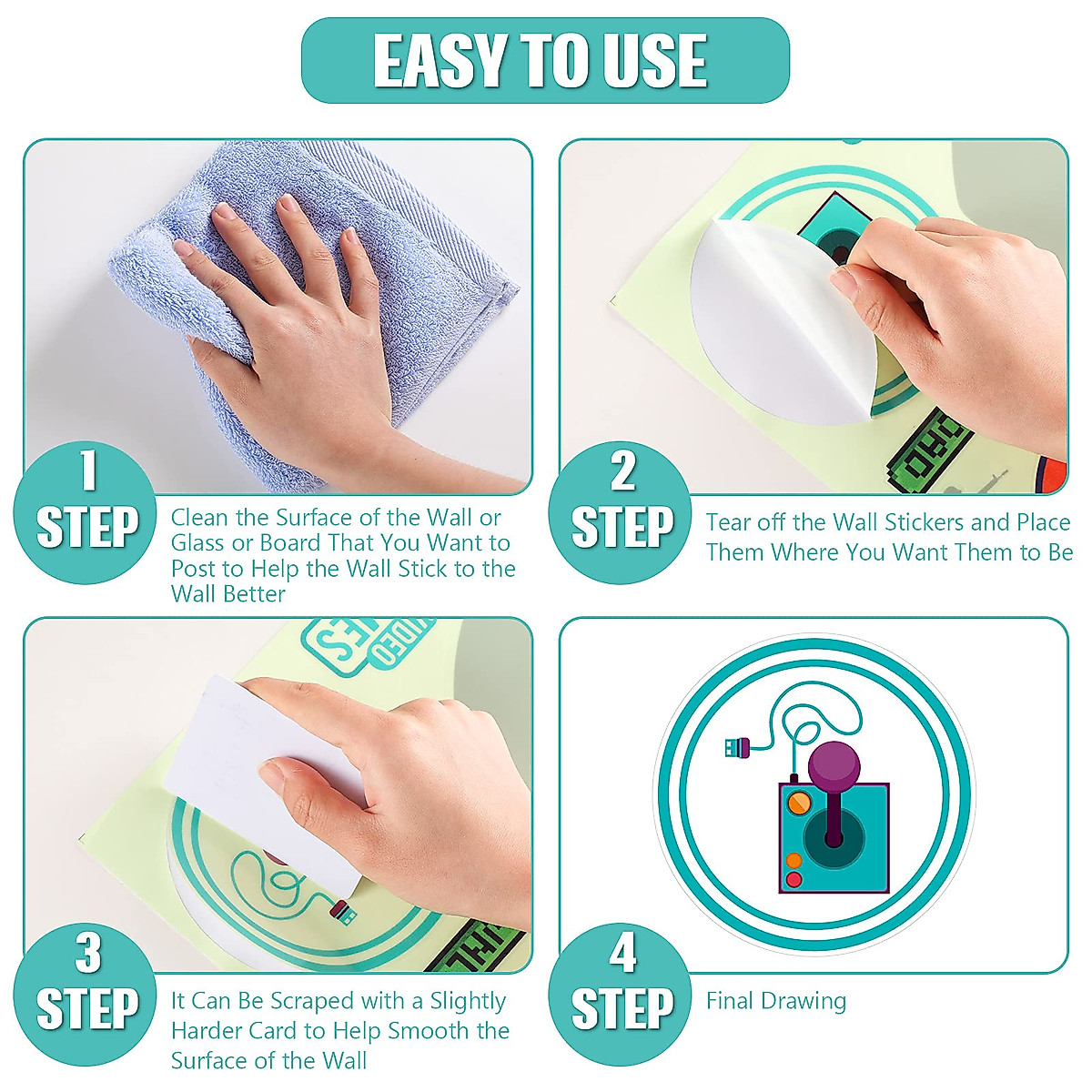 EASY TO USE

1
STEP
Clean the Surface of the Wall or Glass or Board That You Want to Post to Help the Wall Stick to the Wall Better

2
STEP
Tear off the Wall Stickers and Place Them Where You Want Them to Be

3
STEP
It Can Be Scraped with a Slightly Harder Card to Help Smooth the Surface of the Wall

4
STEP
Final Drawing