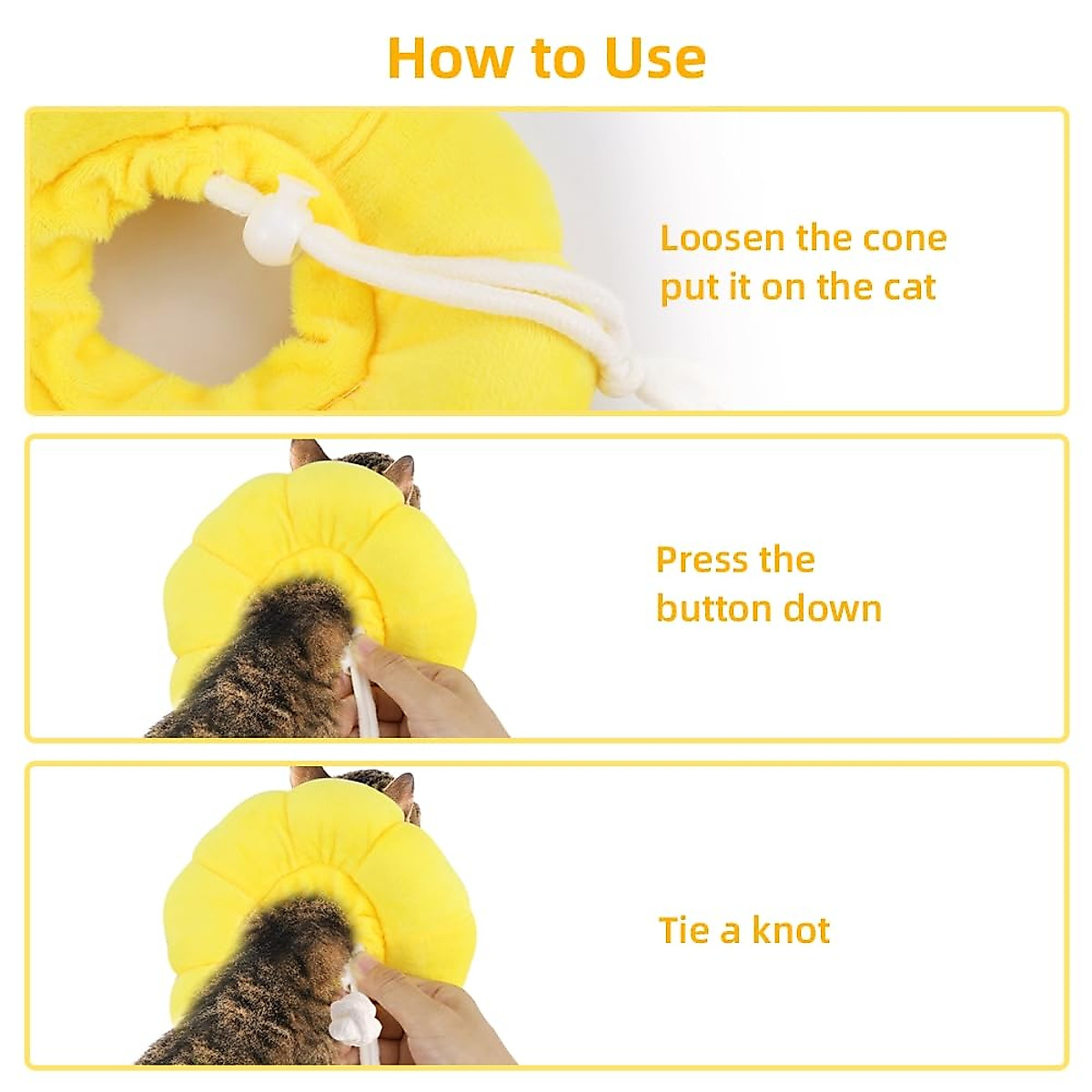 How to Use

Loosen the cone put it on the cat

Press the button down

Tie a knot