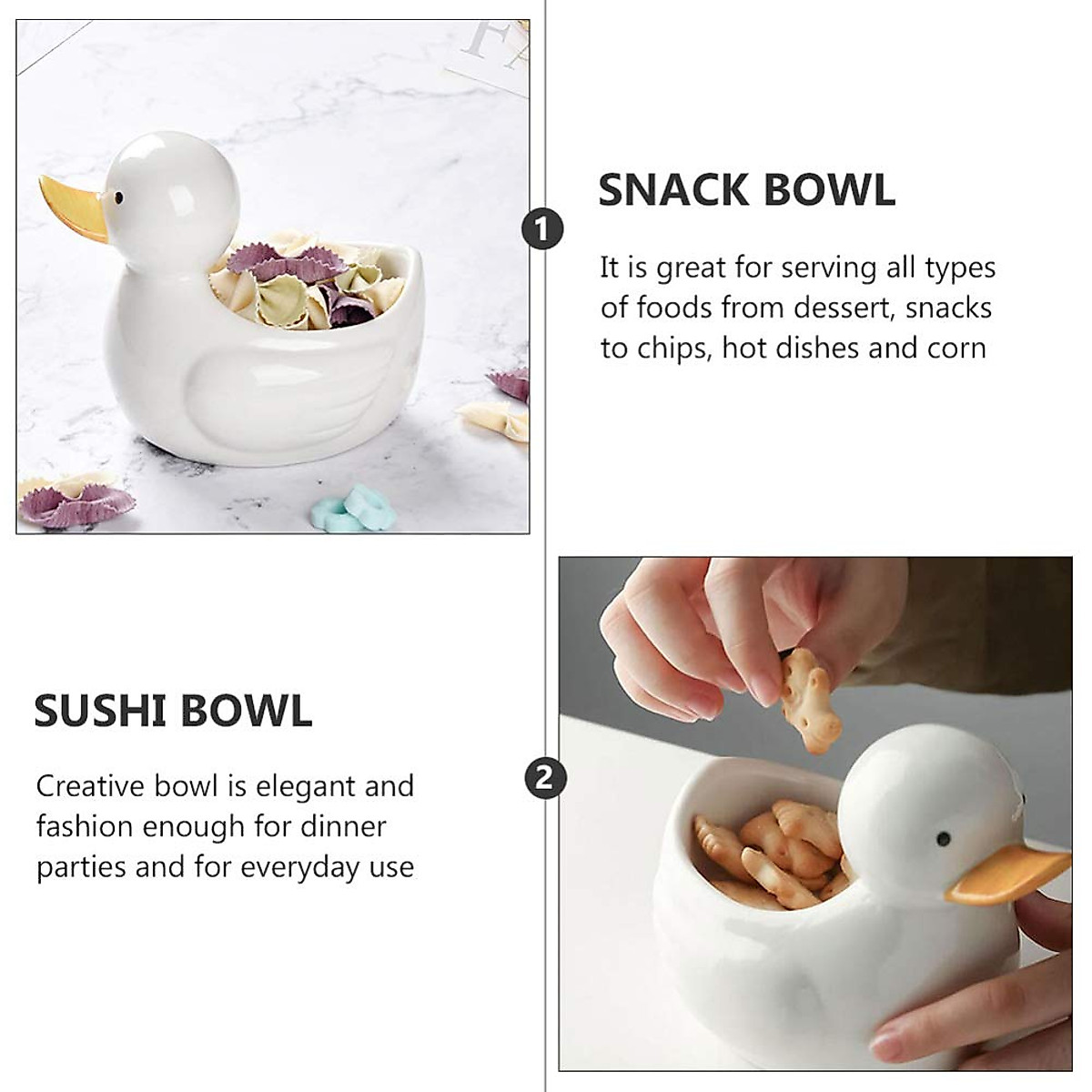 1

SNACK BOWL

It is great for serving all types of foods from dessert, snacks to chips, hot dishes and corn

SUSHI BOWL

Creative bowl is elegant and fashion enough for dinner parties and for everyday use

2