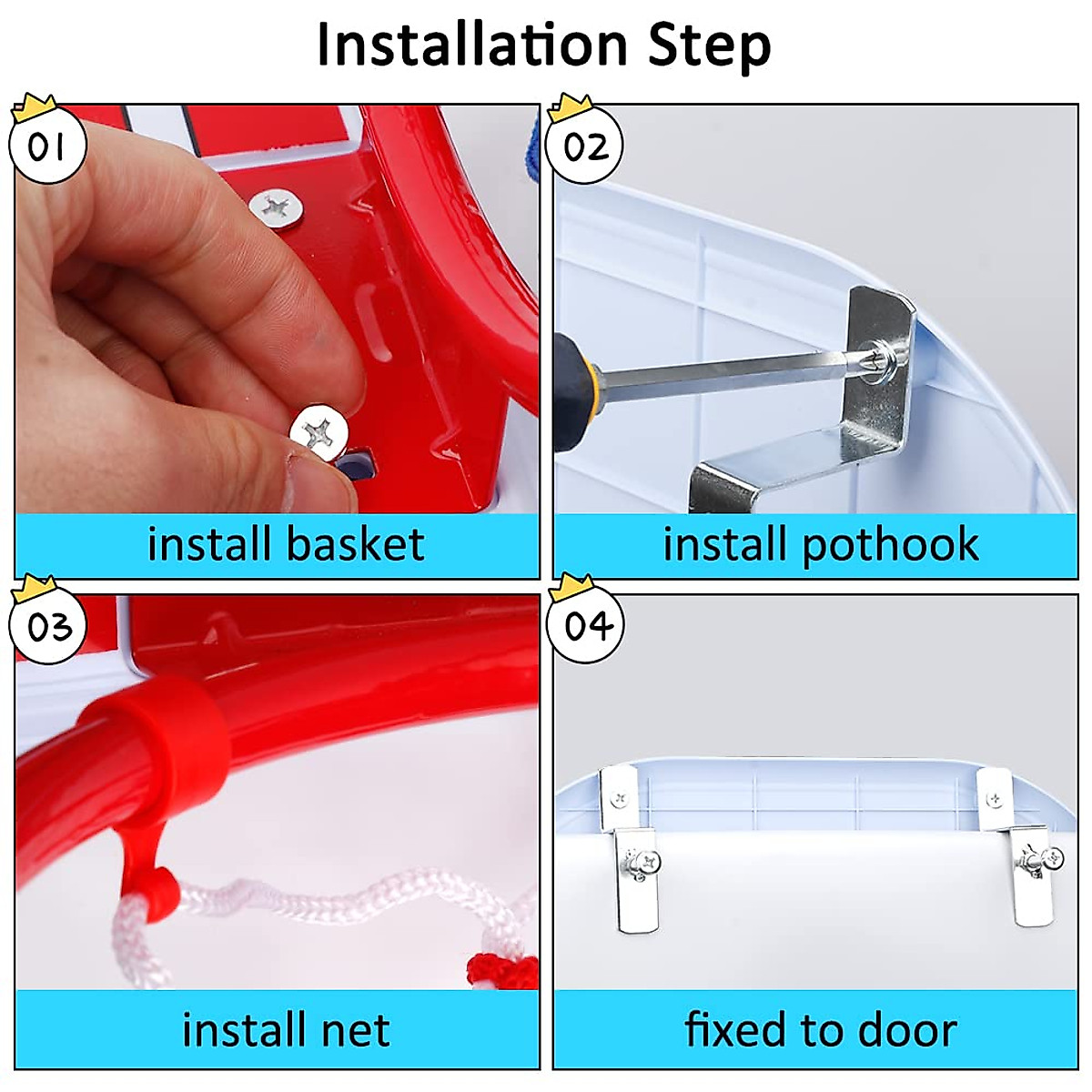 Installation Step

01

install basket

02

install pothook

03

install net

04

fixed to door