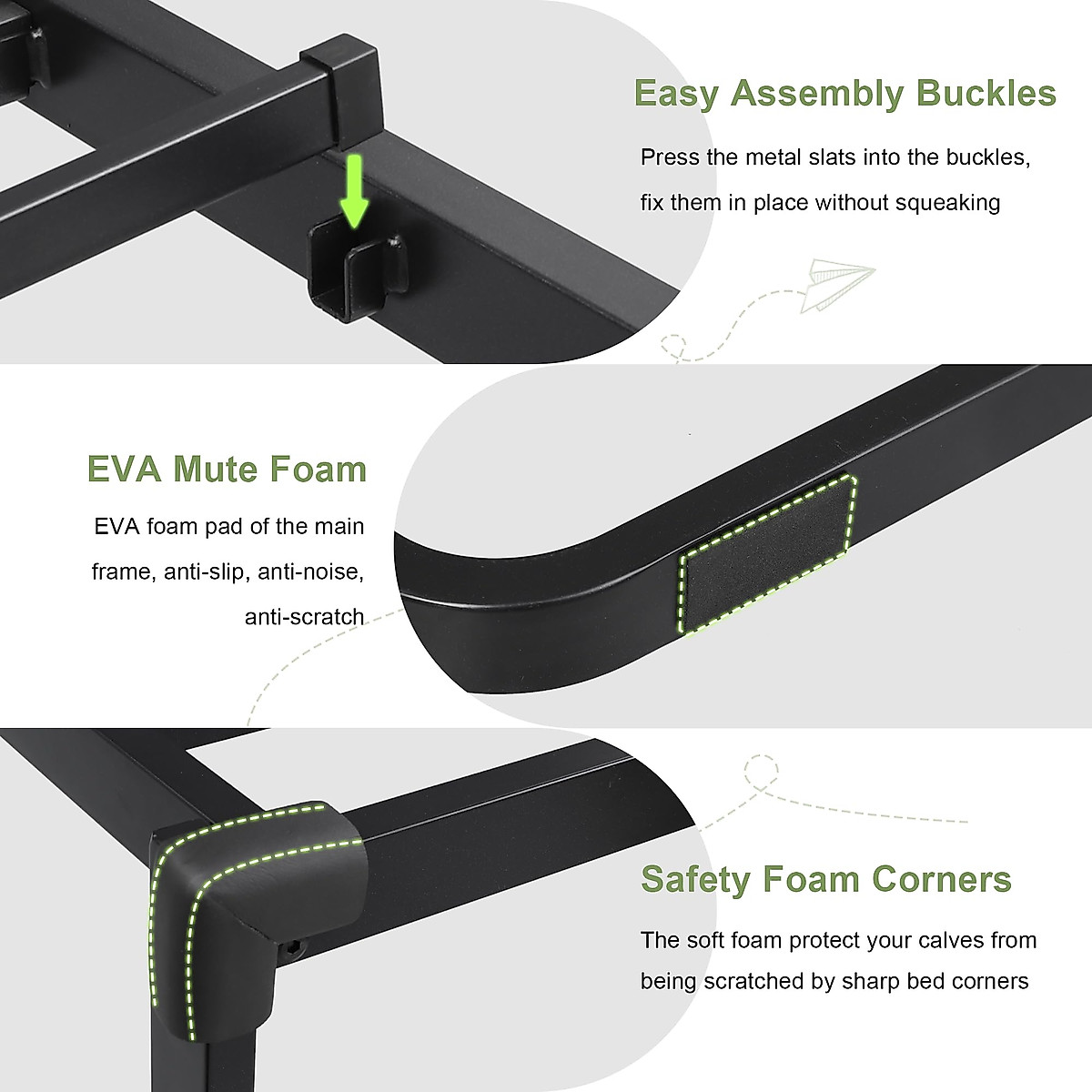 Easy Assembly Buckles

Press the metal slats into the buckles, fix them in place without squeaking

EVA Mute Foam

EVA foam pad of the main frame, anti-slip, anti-noise, anti-scratch

Safety Foam Corners

The soft foam protect your calves from being scratched by sharp bed corners