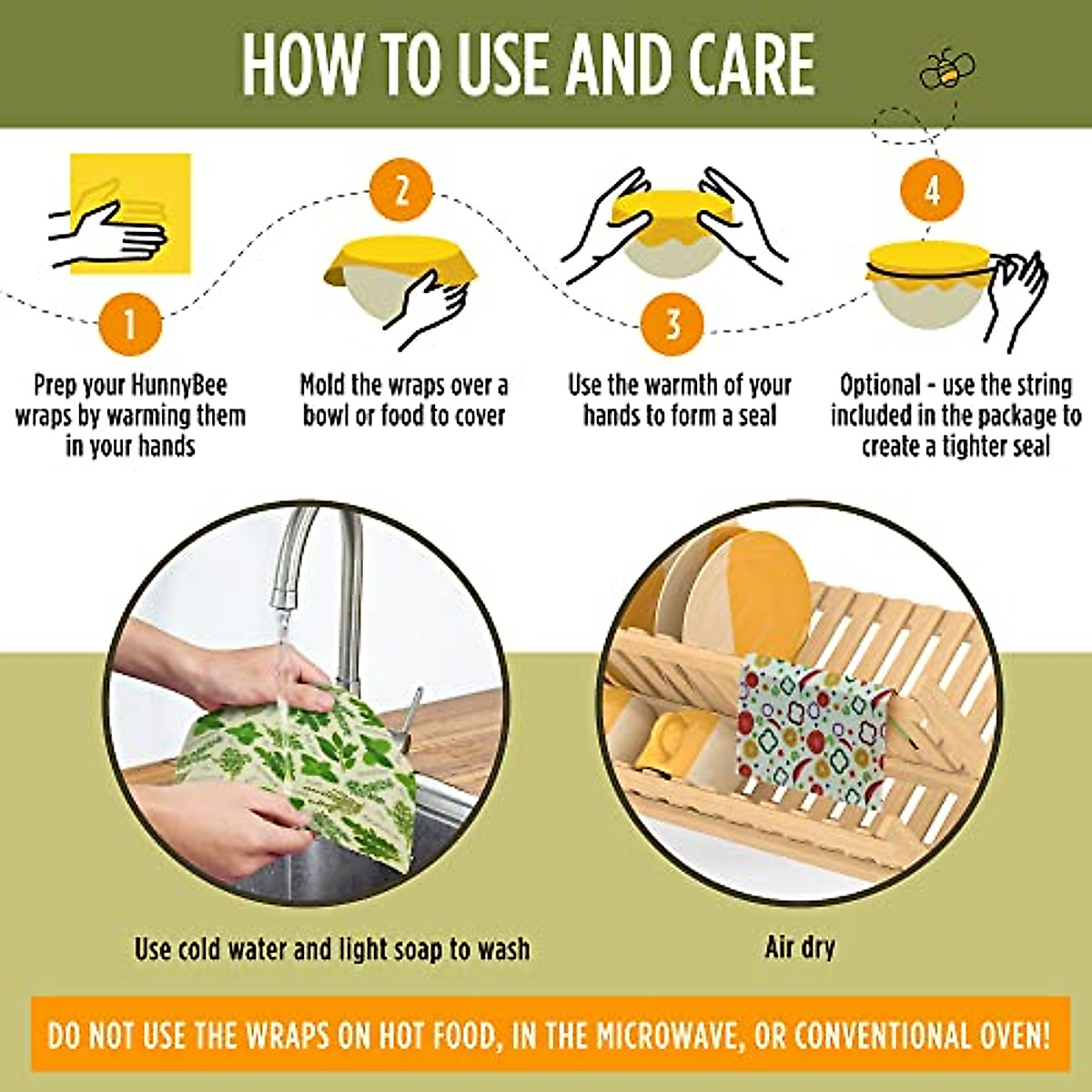 HOW TO USE AND CARE

1
Prep your HunnyBee wraps by warming them in your hands

2
Mold the wraps over a bowl or food to cover

3
Use the warmth of your hands to form a seal

4
Optional - use the string included in the package to create a tighter seal

Use cold water and light soap to wash

Air dry

DO NOT USE THE WRAPS ON HOT FOOD, IN THE MICROWAVE, OR CONVENTIONAL OVEN!