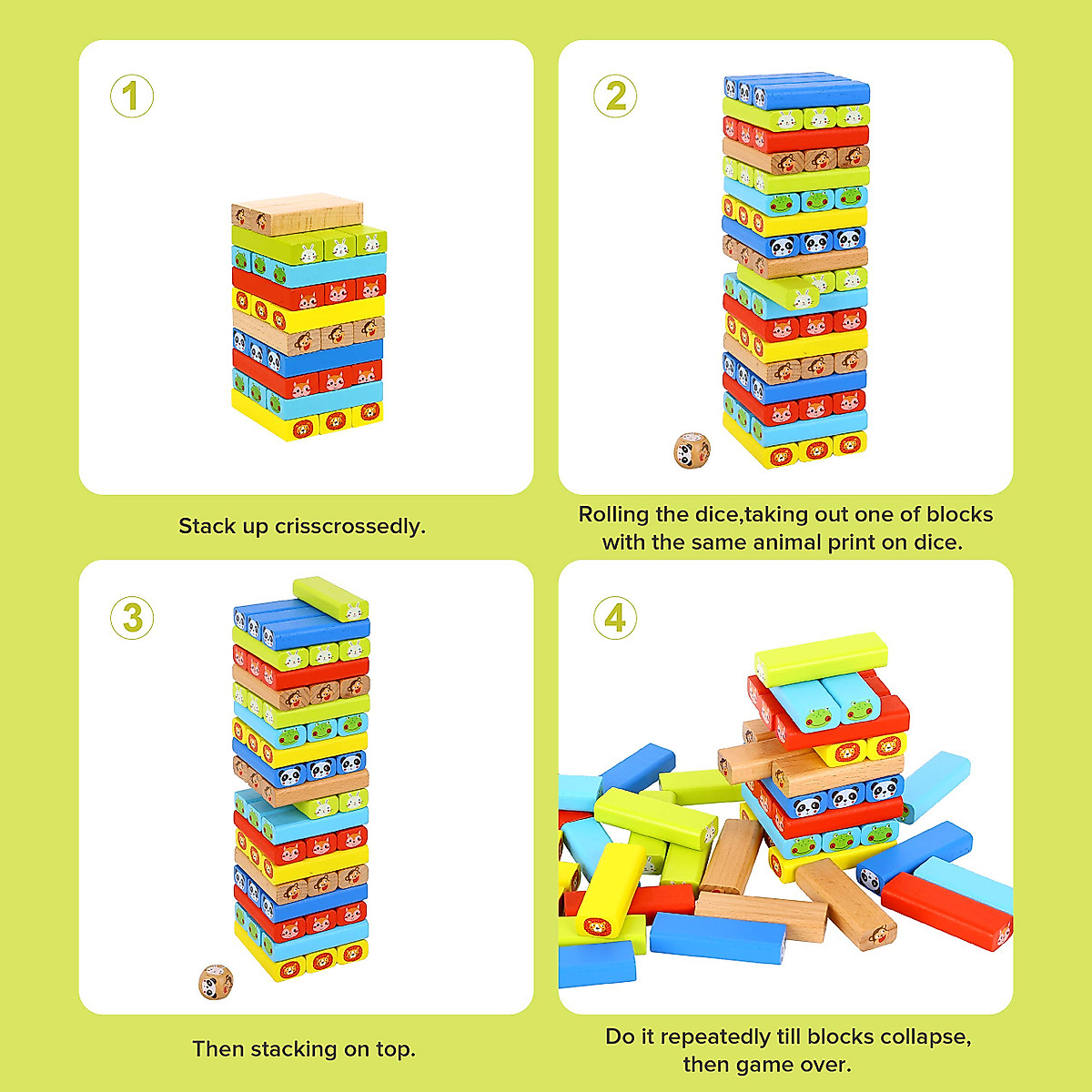 1

Stack up crisscrossedly.

2

Rolling the dice,taking out one of blocks with the same animal print on dice.

3

Then stacking on top.

4

Do it repeatedly till blocks collapse, then game over.