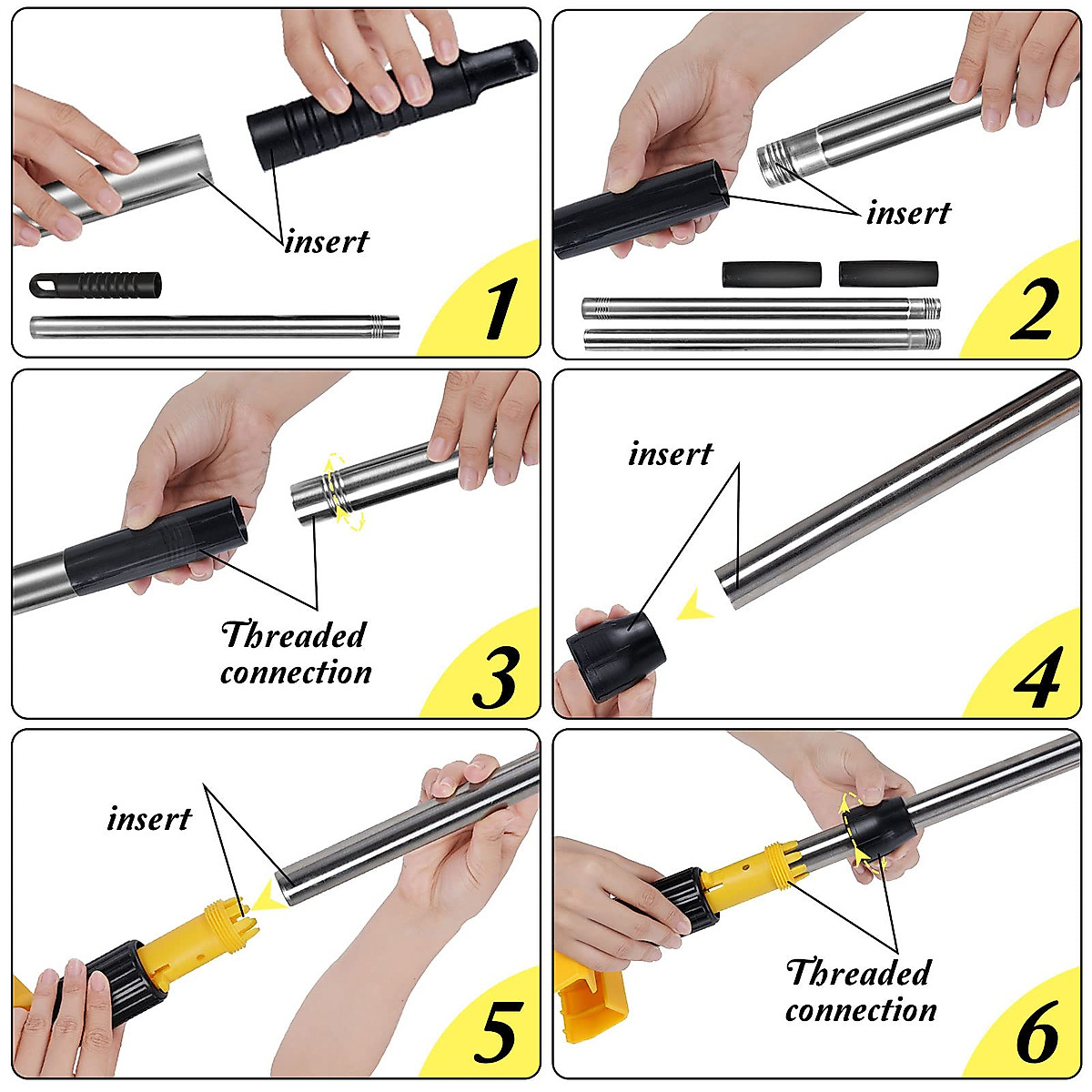 insert

1

insert

2

Threaded connection

3

insert

4

insert

5

Threaded connection

6