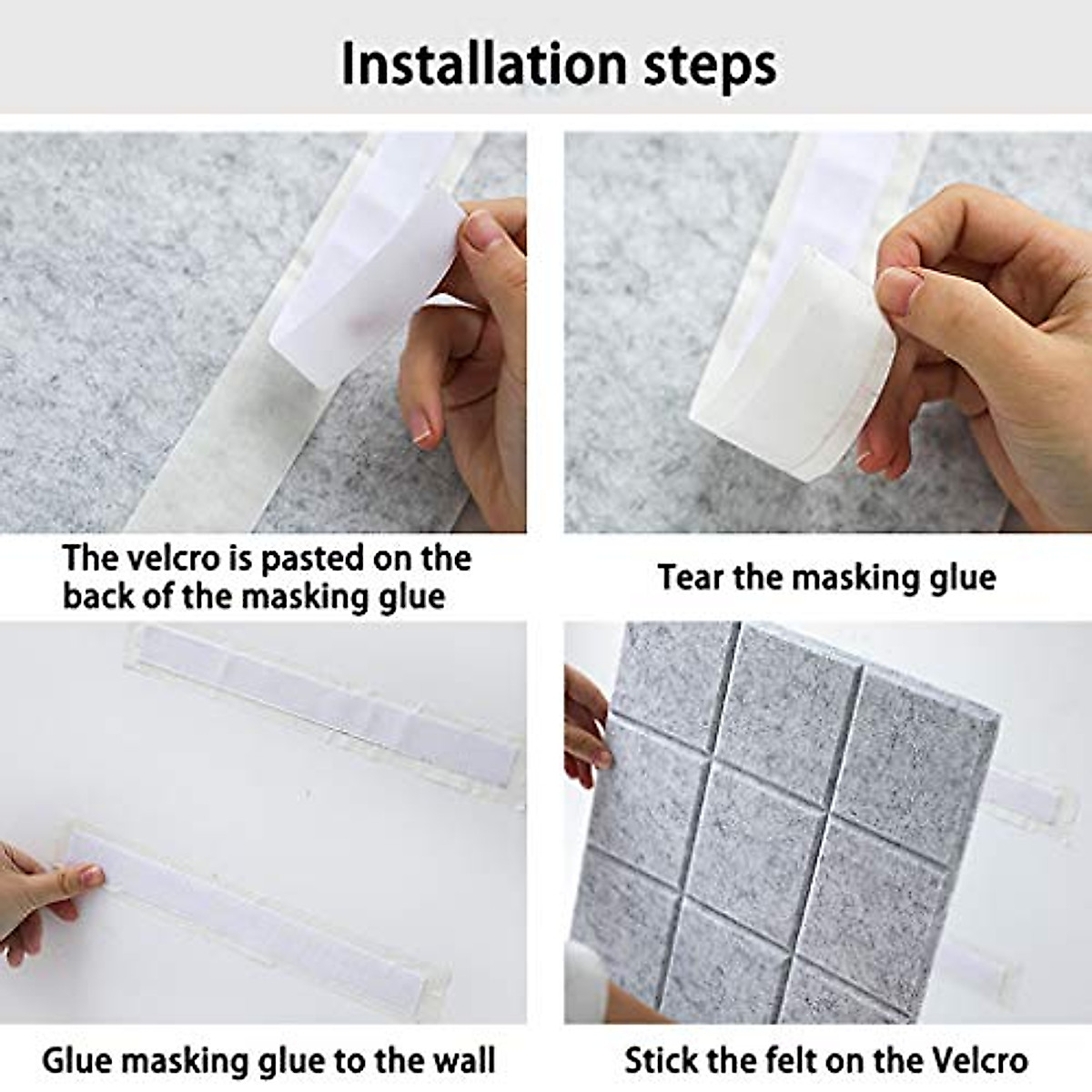 Installation steps

The velcro is pasted on the back of the masking glue

Tear the masking glue

Glue masking glue to the wall

Stick the felt on the Velcro