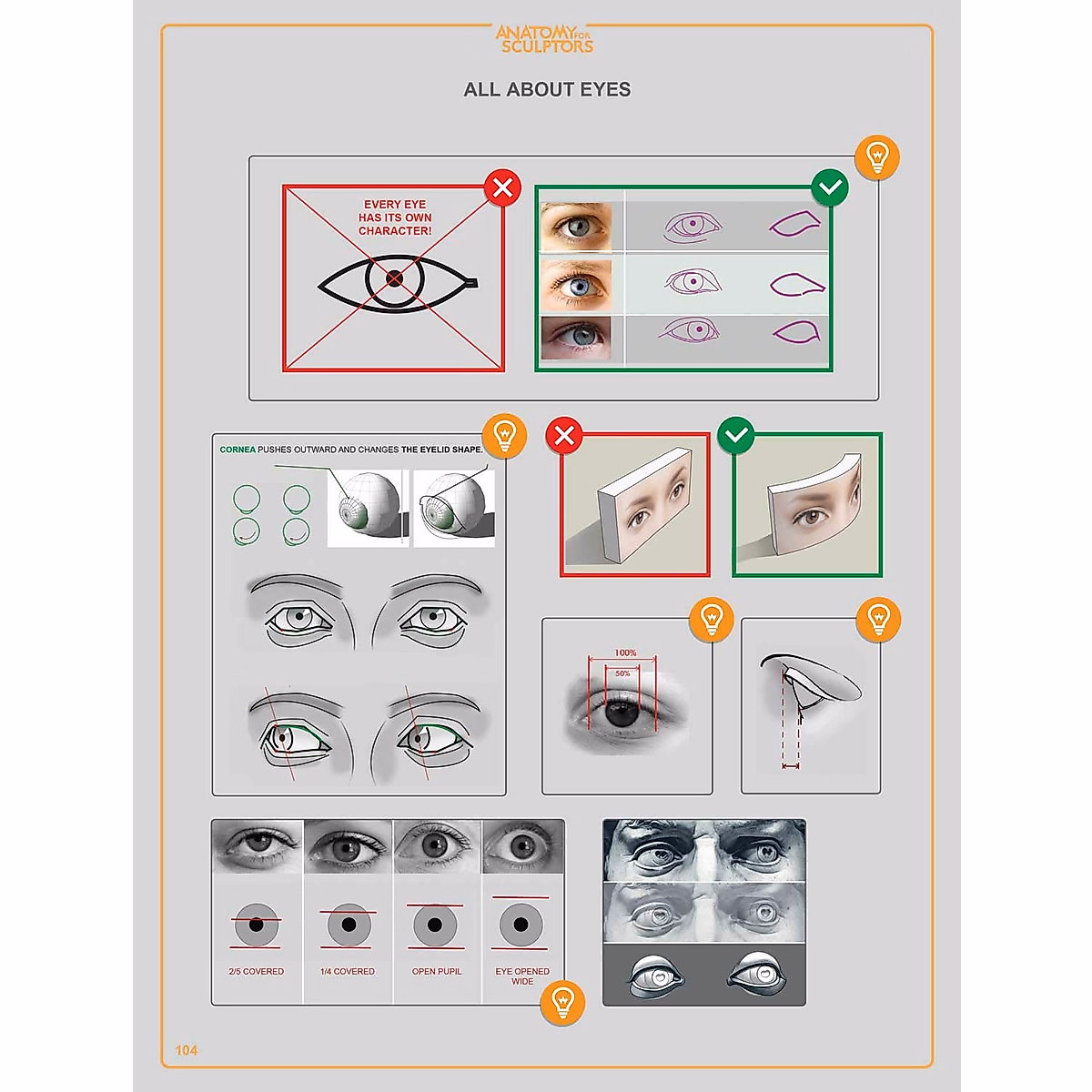 ANATOMY FOR SCULPTORS

ALL ABOUT EYES

EVERY EYE HAS ITS OWN CHARACTER!

CORNEA PUSHES OUTWARD AND CHANGES THE EYELID SHAPE.

100%

50%

2/5 COVERED

1/4 COVERED

OPEN PUPIL

EYE OPENED WIDE

104