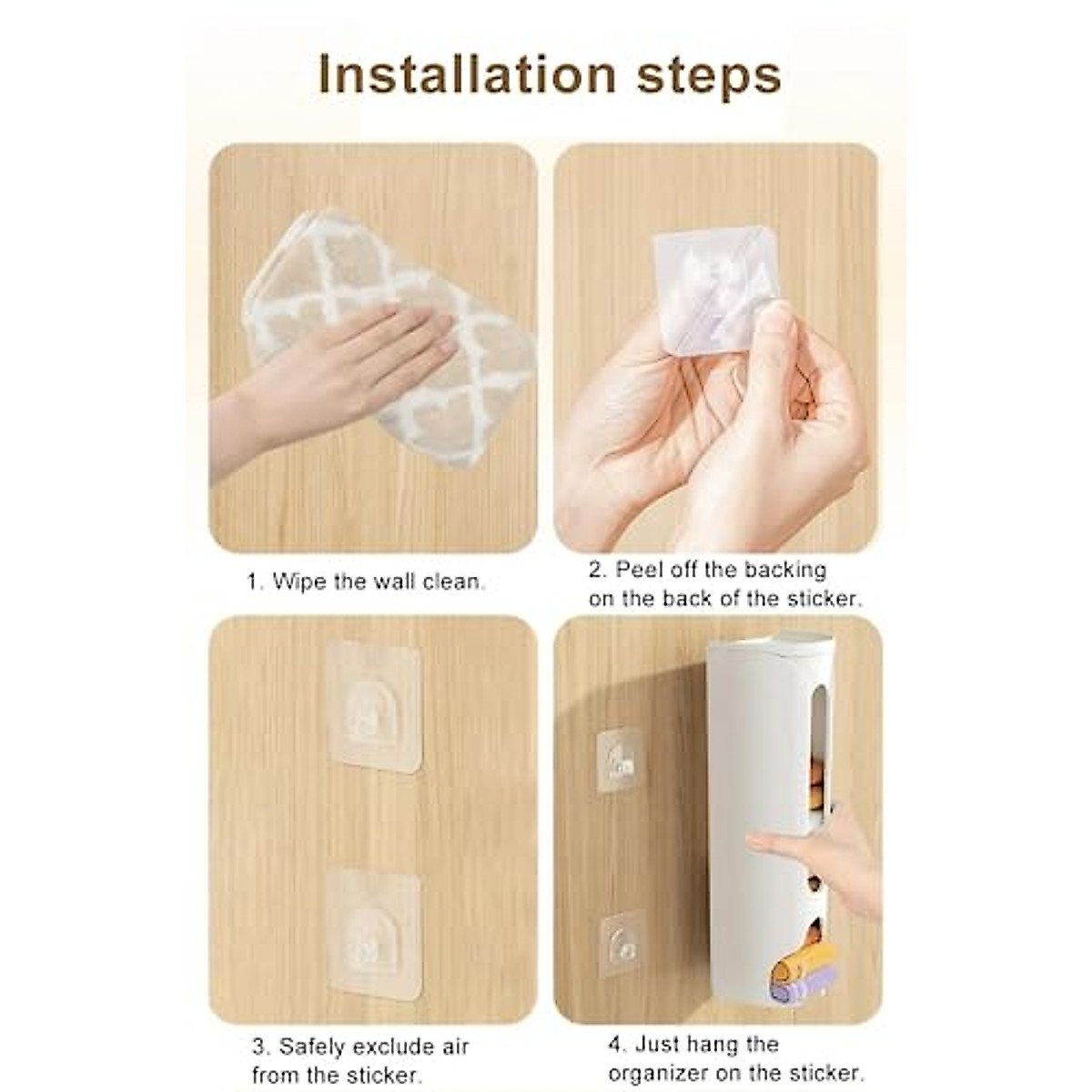 Installation steps

1. Wipe the wall clean.

2. Peel off the backing on the back of the sticker.

3. Safely exclude air from the sticker.

4. Just hang the organizer on the sticker.