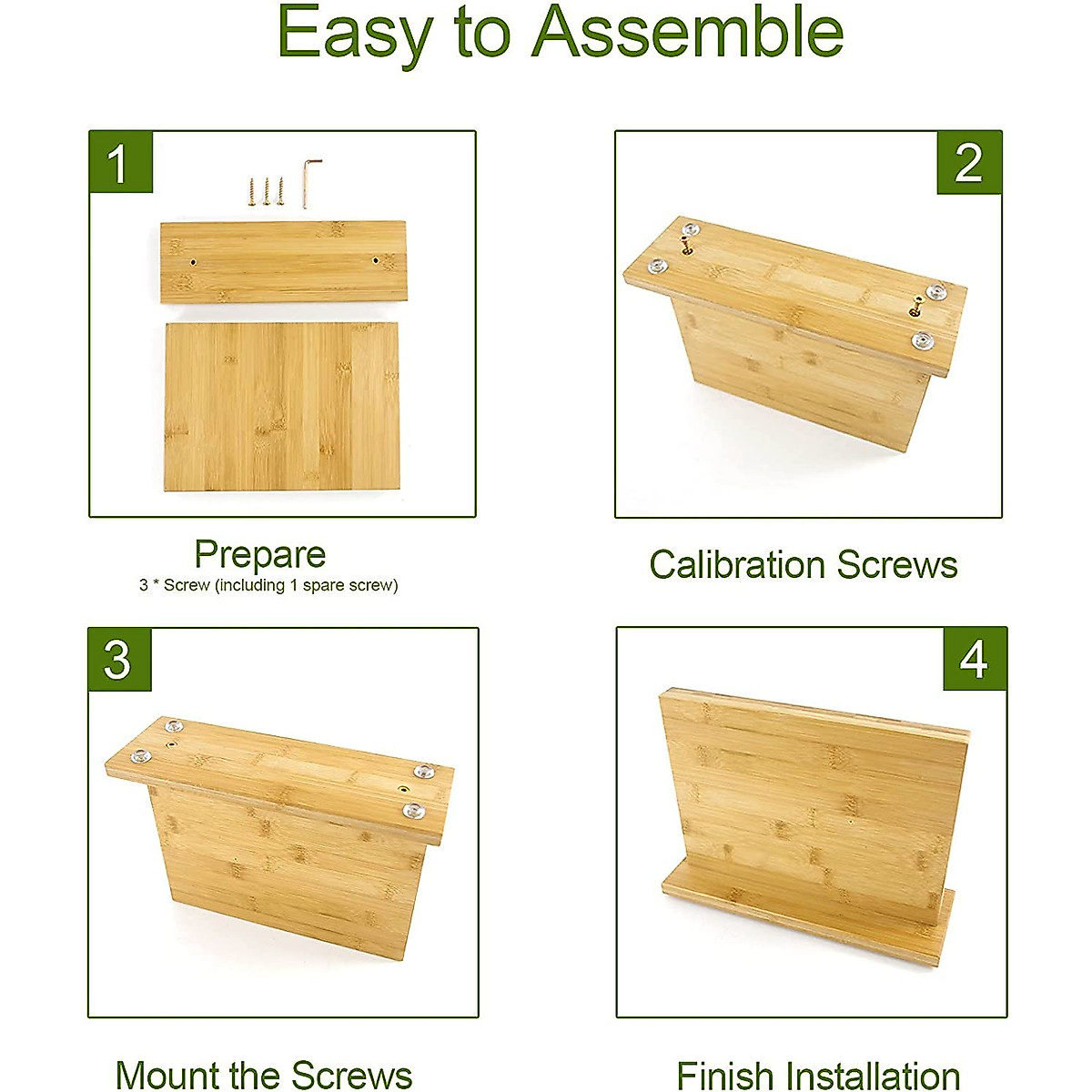 Easy to Assemble

1

Prepare
3 * Screw (including 1 spare screw)

2

Calibration Screws

3

Mount the Screws

4

Finish Installation