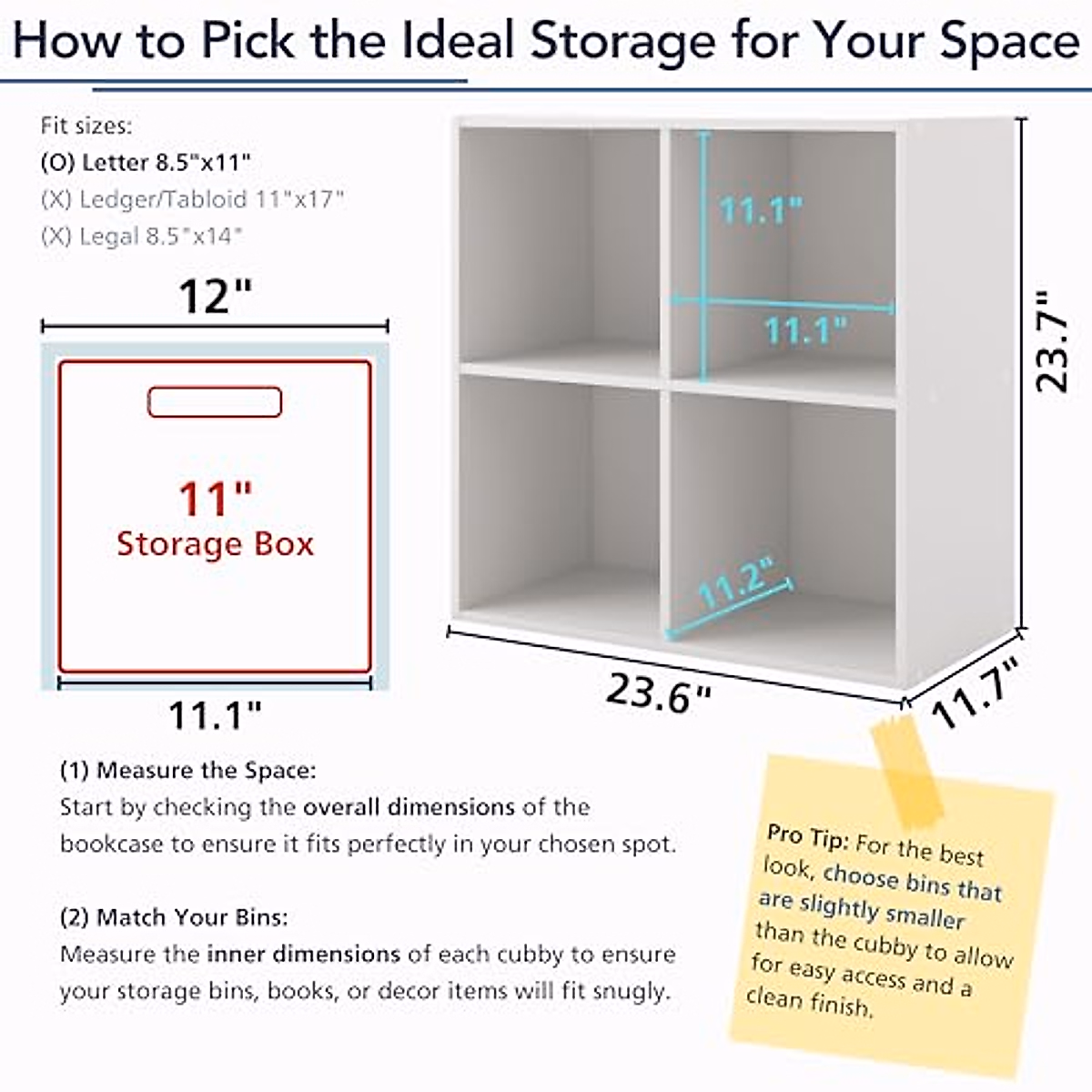 How to Pick the Ideal Storage for Your Space

Fit sizes:
(O) Letter 8.5"x11"
(X) Ledger/Tabloid 11"x17"
(X) Legal 8.5"x14"

12"

11"
Storage Box

11.1"

11.1"
11.1"
11.2"
23.7"
23.6"
11.7"

(1) Measure the Space:
Start by checking the overall dimensions of the bookcase to ensure it fits perfectly in your chosen spot.

(2) Match Your Bins:
Measure the inner dimensions of each cubby to ensure your storage bins, books, or decor items will fit snugly.

Pro Tip: For the best look, choose bins that are slightly smaller than the cubby to allow for easy access and a clean finish.