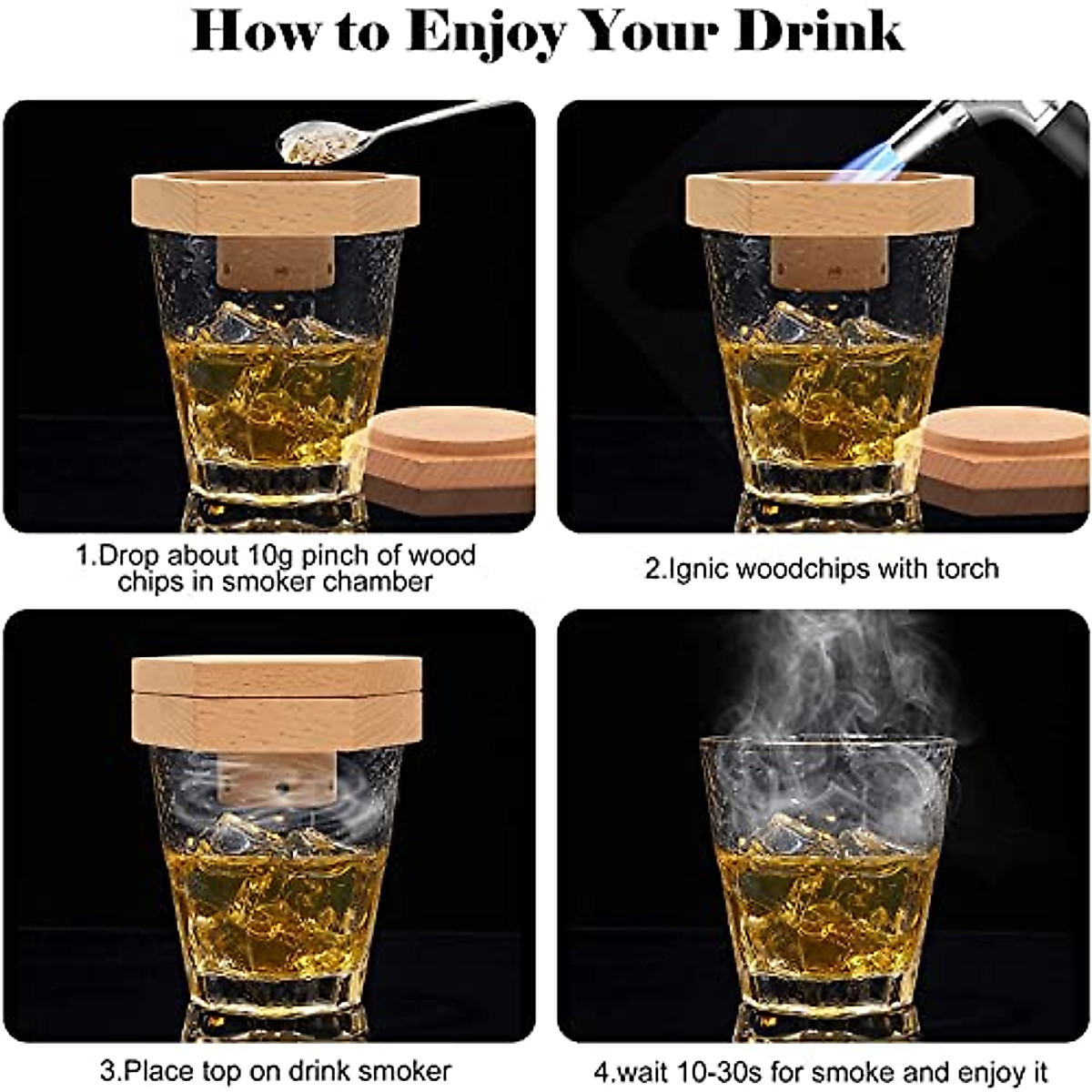 How to Enjoy Your Drink

1.Drop about 10g pinch of wood chips in smoker chamber

2.Ignic woodchips with torch

3.Place top on drink smoker

4.wait 10-30s for smoke and enjoy it