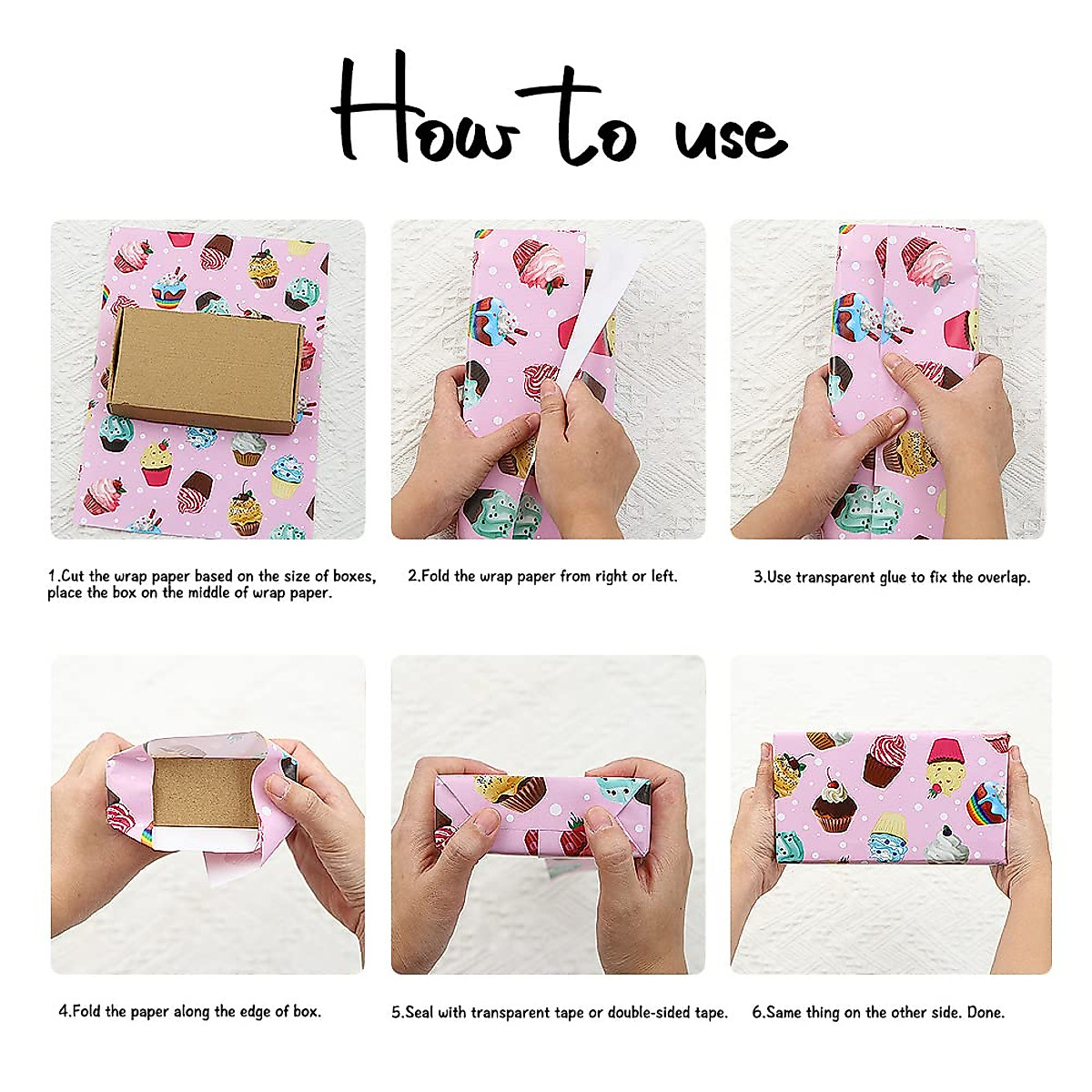 How to use

1.Cut the wrap paper based on the size of boxes, place the box on the middle of wrap paper.

2.Fold the wrap paper from right or left.

3.Use transparent glue to fix the overlap.

4.Fold the paper along the edge of box.

5.Seal with transparent tape or double-sided tape.

6.Same thing on the other side. Done.