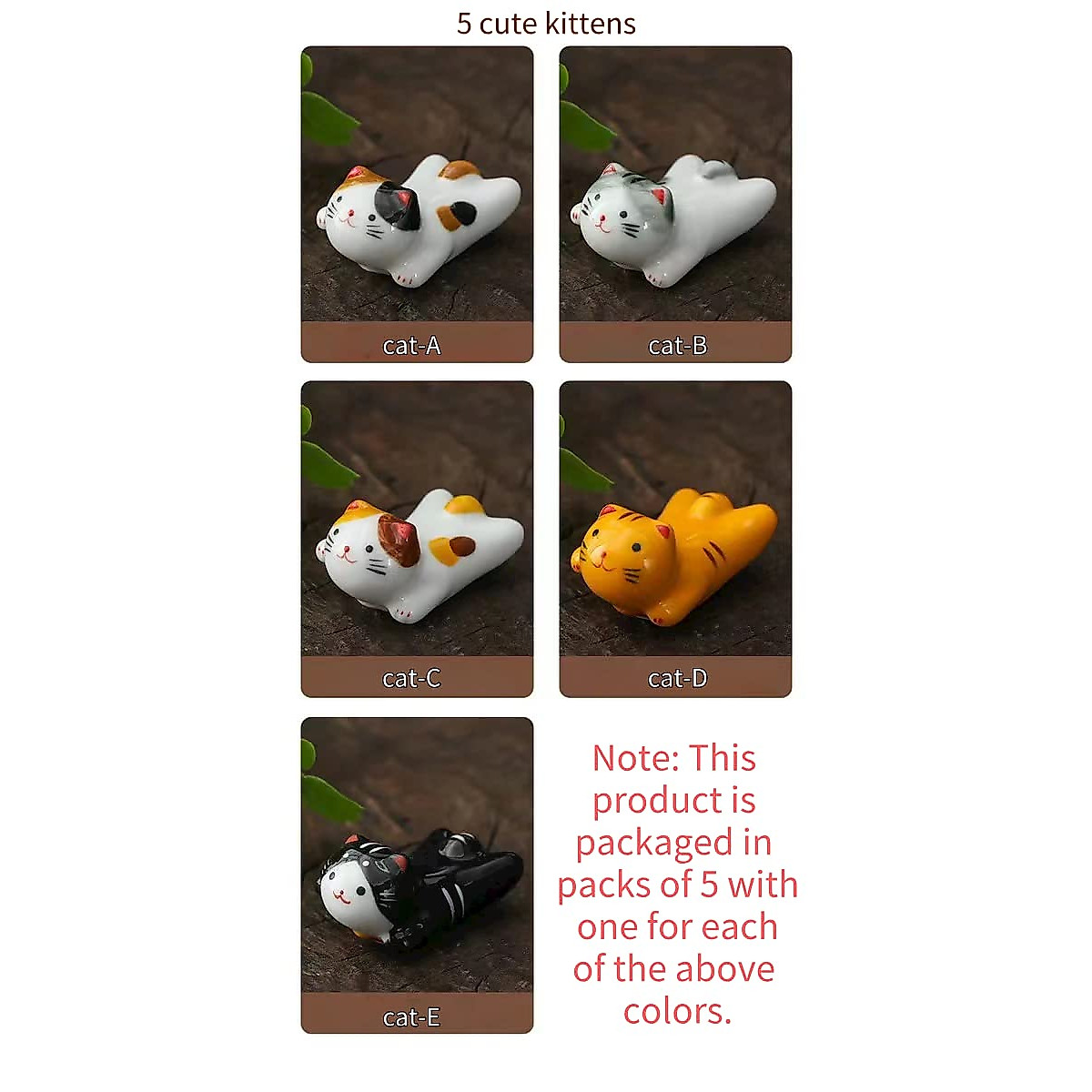 5 cute kittens

cat-A

cat-B

cat-C

cat-D

cat-E

Note: This product is packaged in packs of 5 with one for each of the above colors.