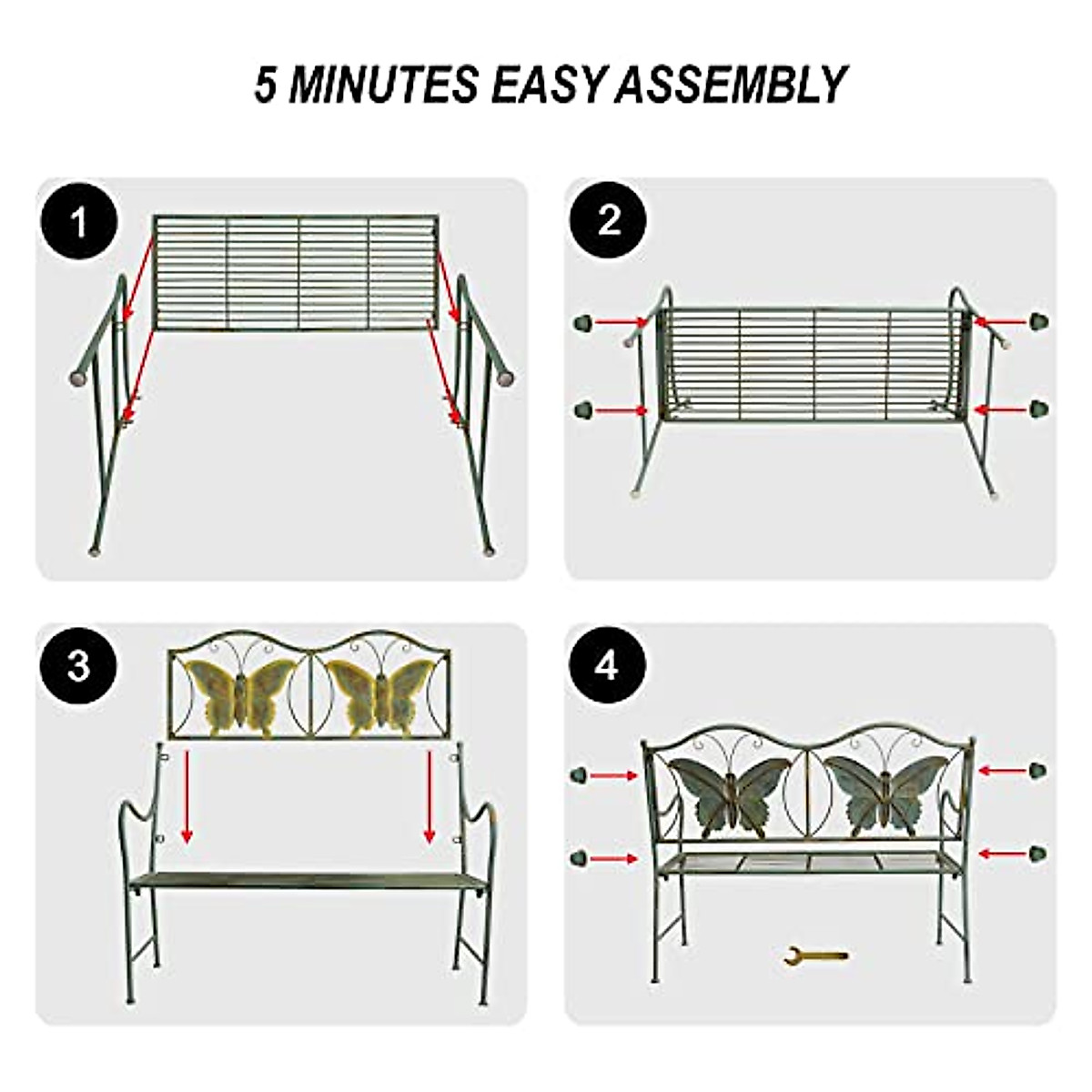 5 MINUTES EASY ASSEMBLY

1

2

3

4