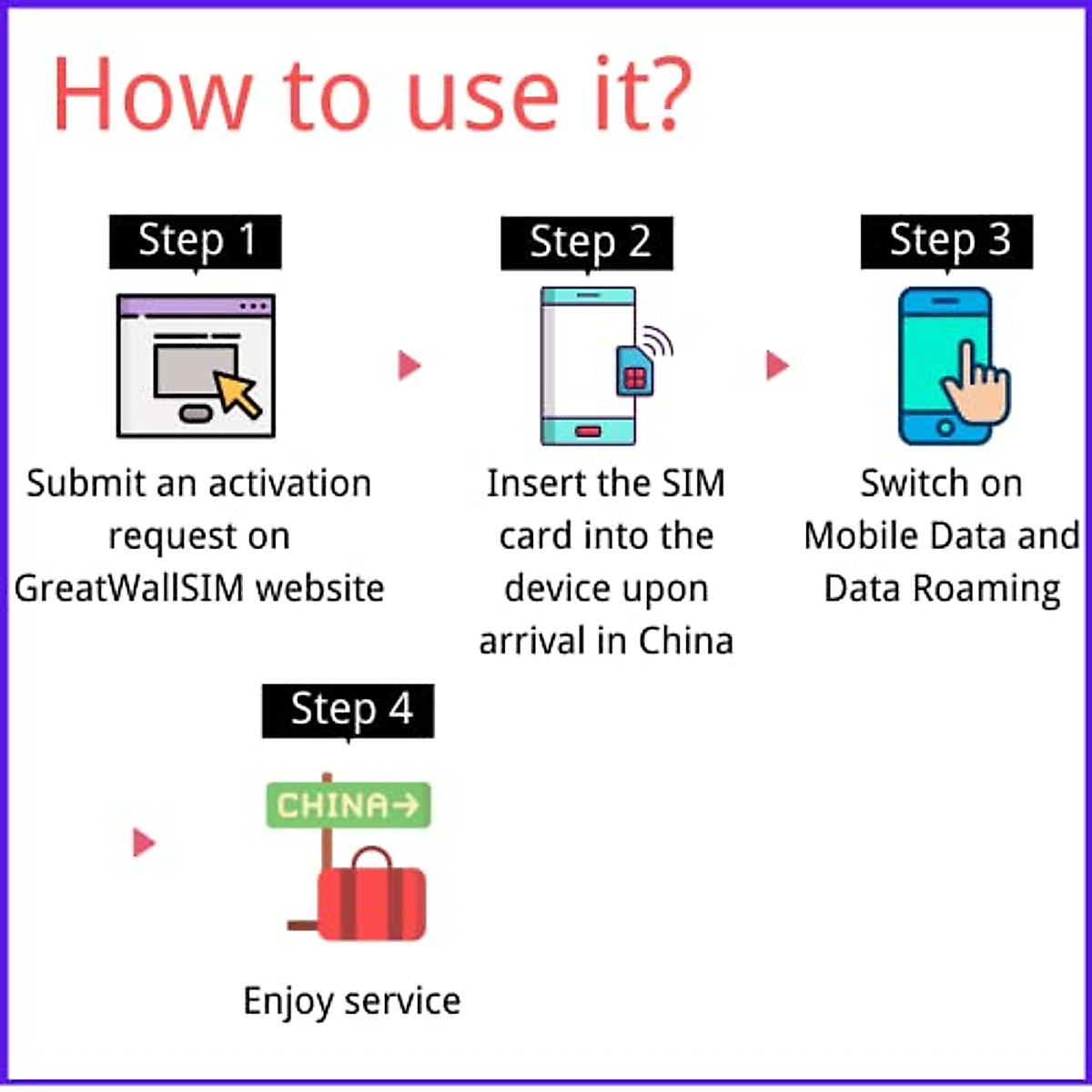 How to use it?

Step 1

Submit an activation request on GreatWallSIM website

Step 2

Insert the SIM card into the device upon arrival in China

Step 3

Switch on Mobile Data and Data Roaming

Step 4

CHINA→

Enjoy service