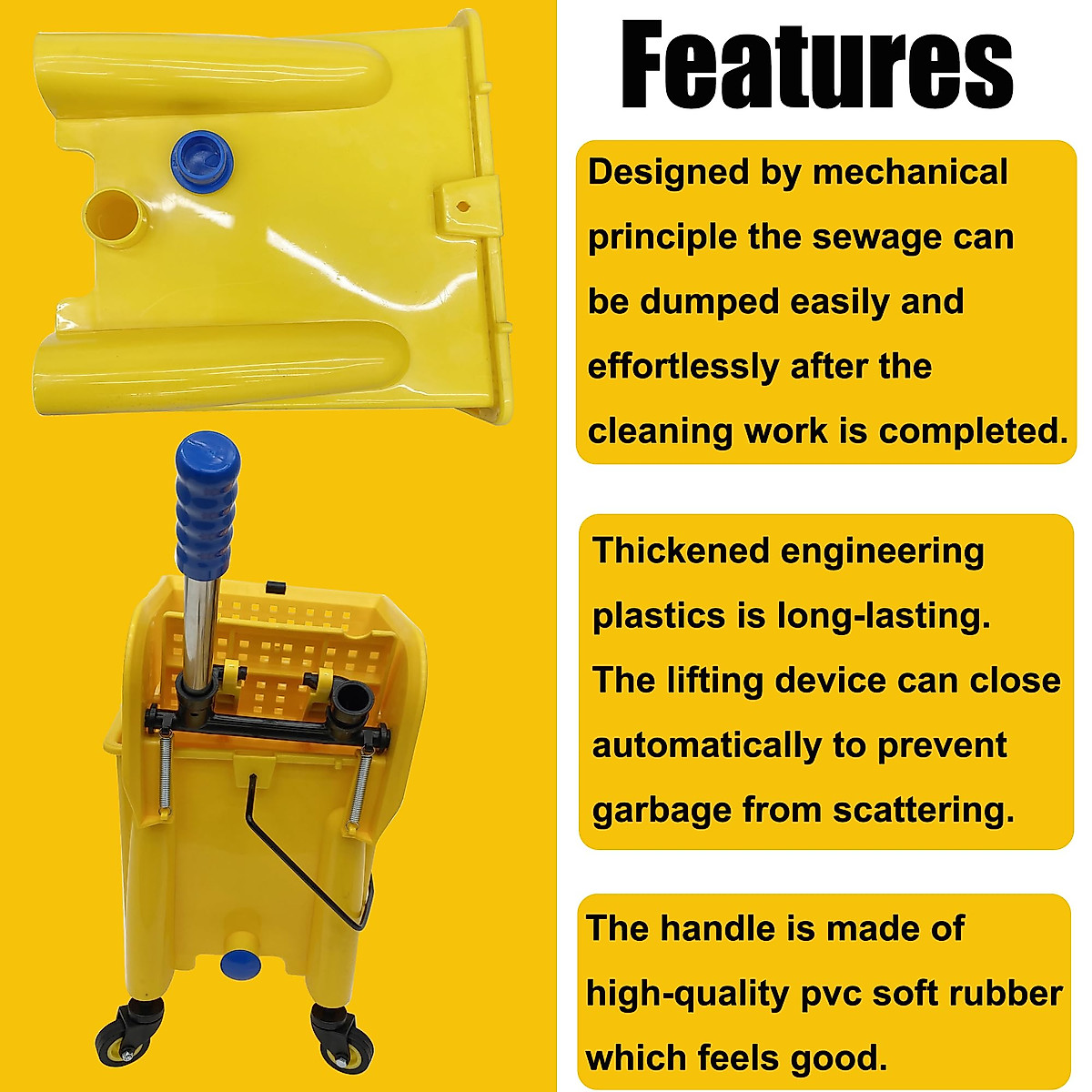 Features

Designed by mechanical principle the sewage can be dumped easily and effortlessly after the cleaning work is completed.

Thickened engineering plastics is long-lasting. The lifting device can close automatically to prevent garbage from scattering.

The handle is made of high-quality pvc soft rubber which feels good.