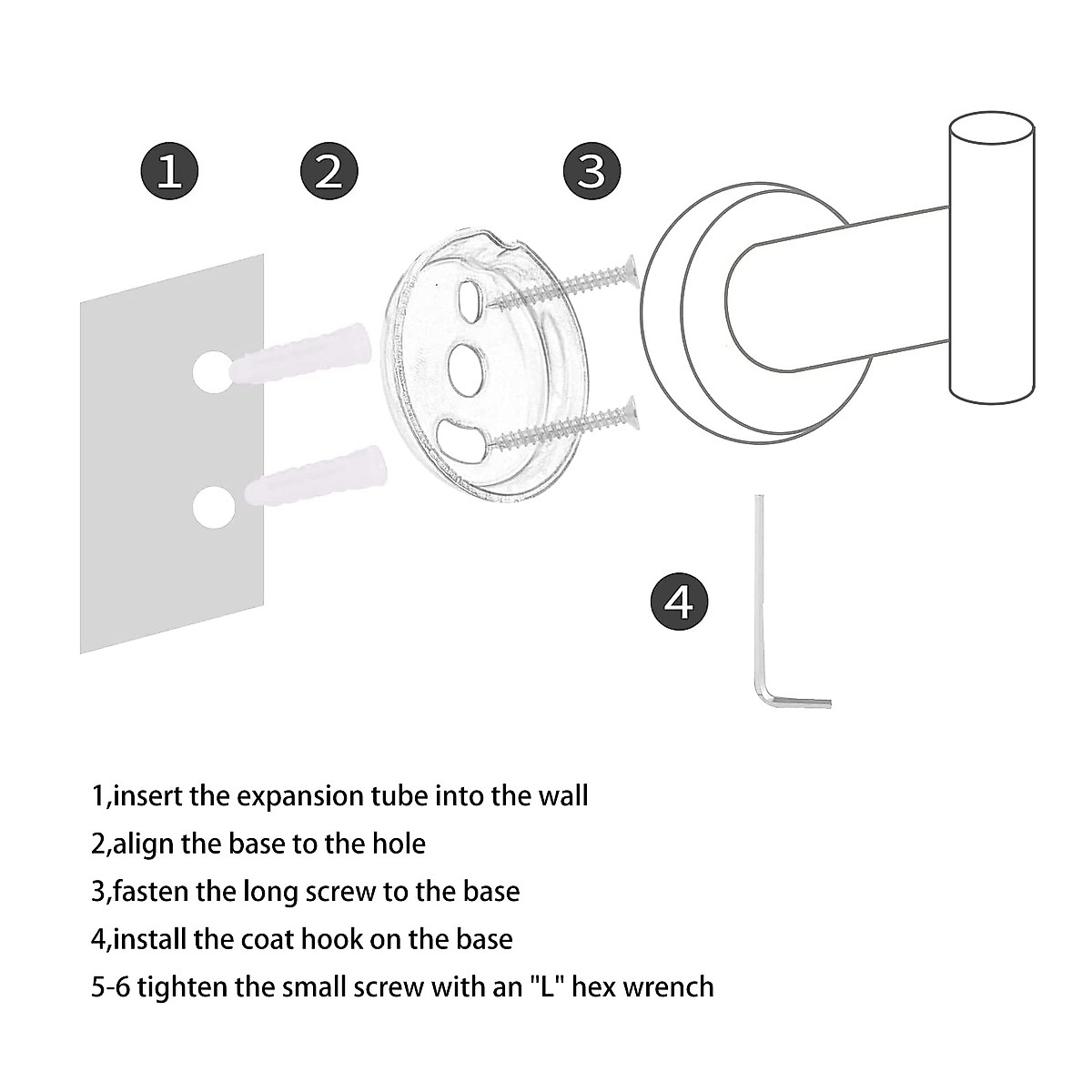 1

2

3

4

1,insert the expansion tube into the wall

2,align the base to the hole

3,fasten the long screw to the base

4,install the coat hook on the base

5-6 tighten the small screw with an "L" hex wrench