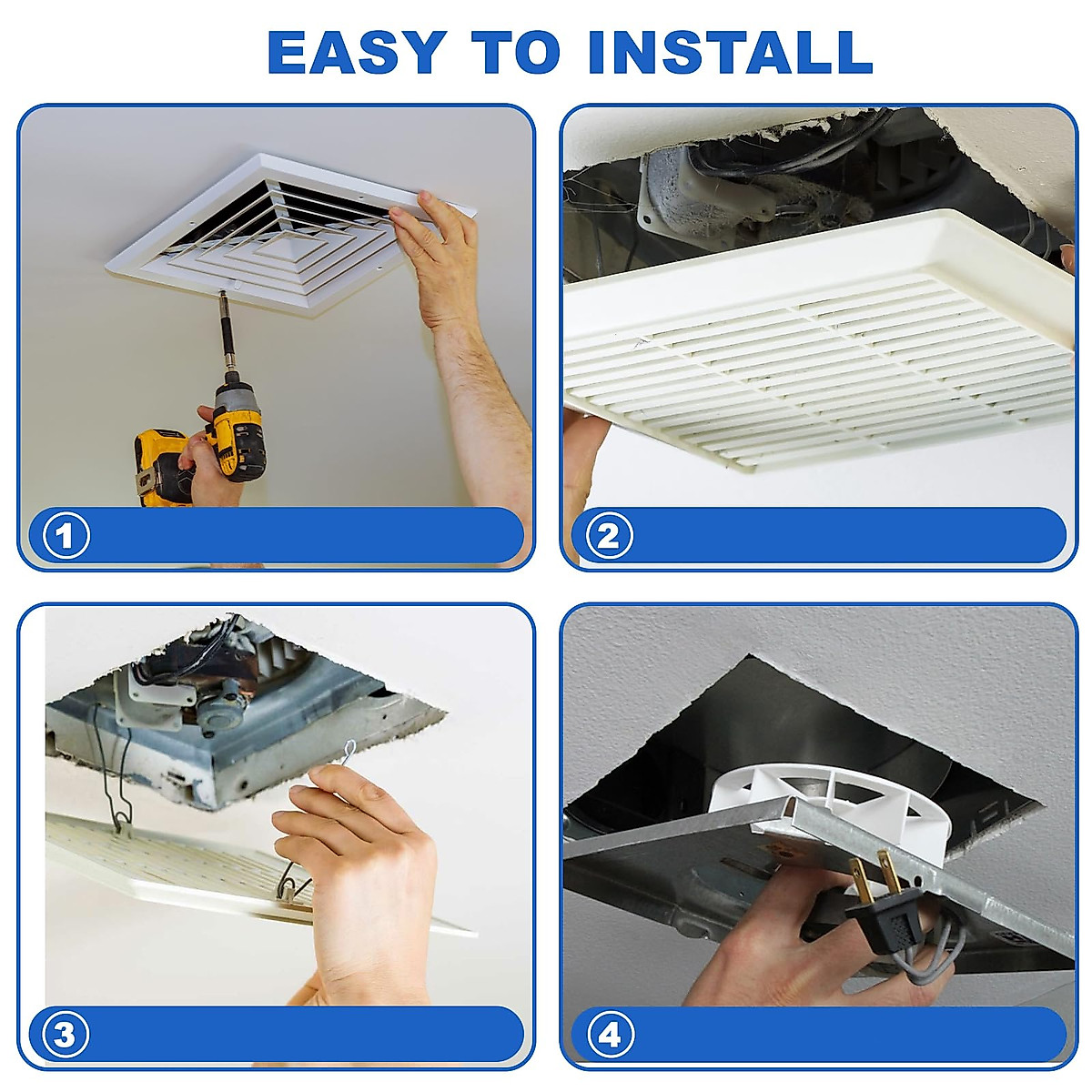 EASY TO INSTALL

1

2

3

4