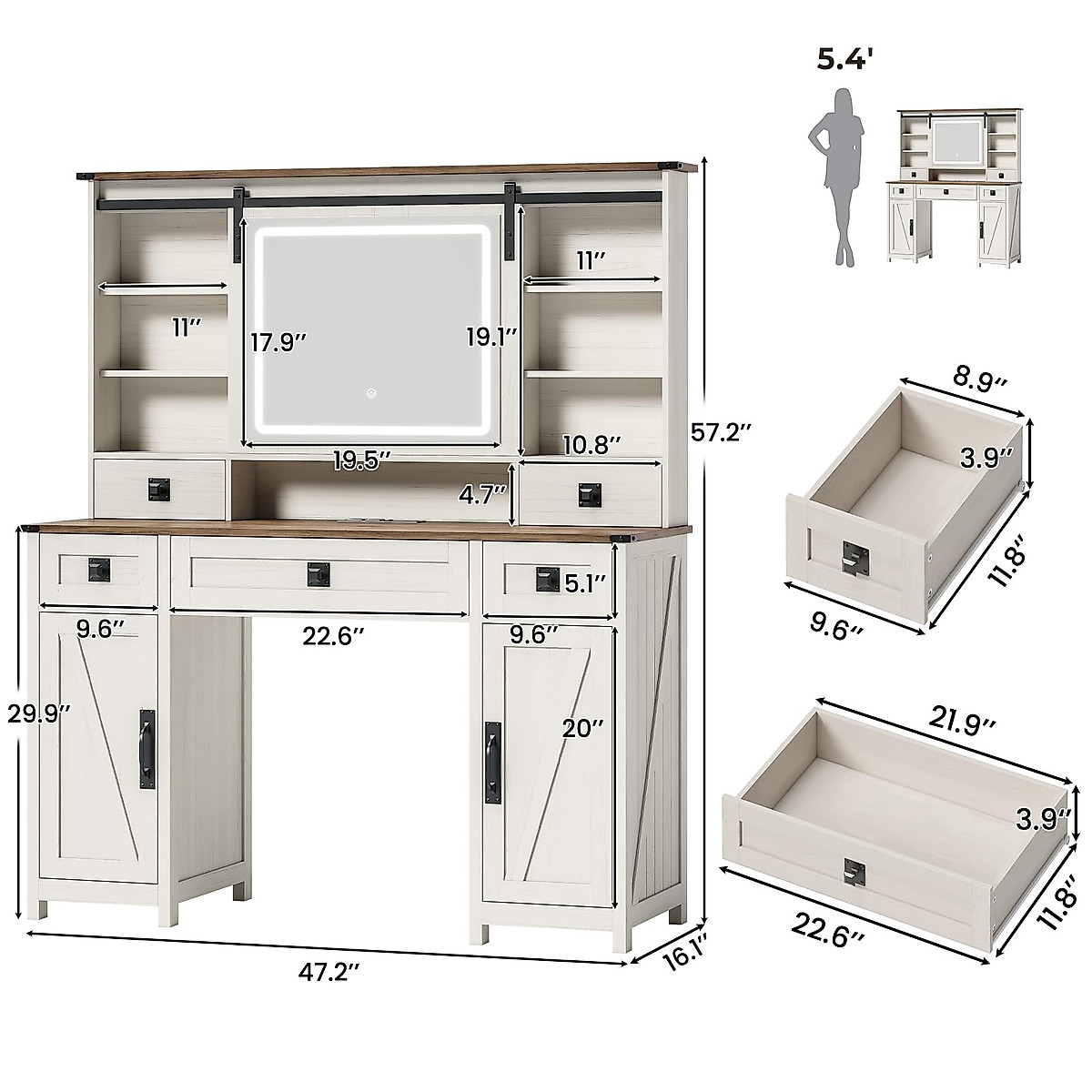 5.4'

11″

11″

17.9″

19.1″

57.2″

19.5″

10.8″

4.7″

5.1″

9.6″

22.6″

9.6″

29.9″

20″

47.2″

16.1″

8.9″

3.9″

11.8″

9.6″

21.9″

3.9″

11.8″

22.6″