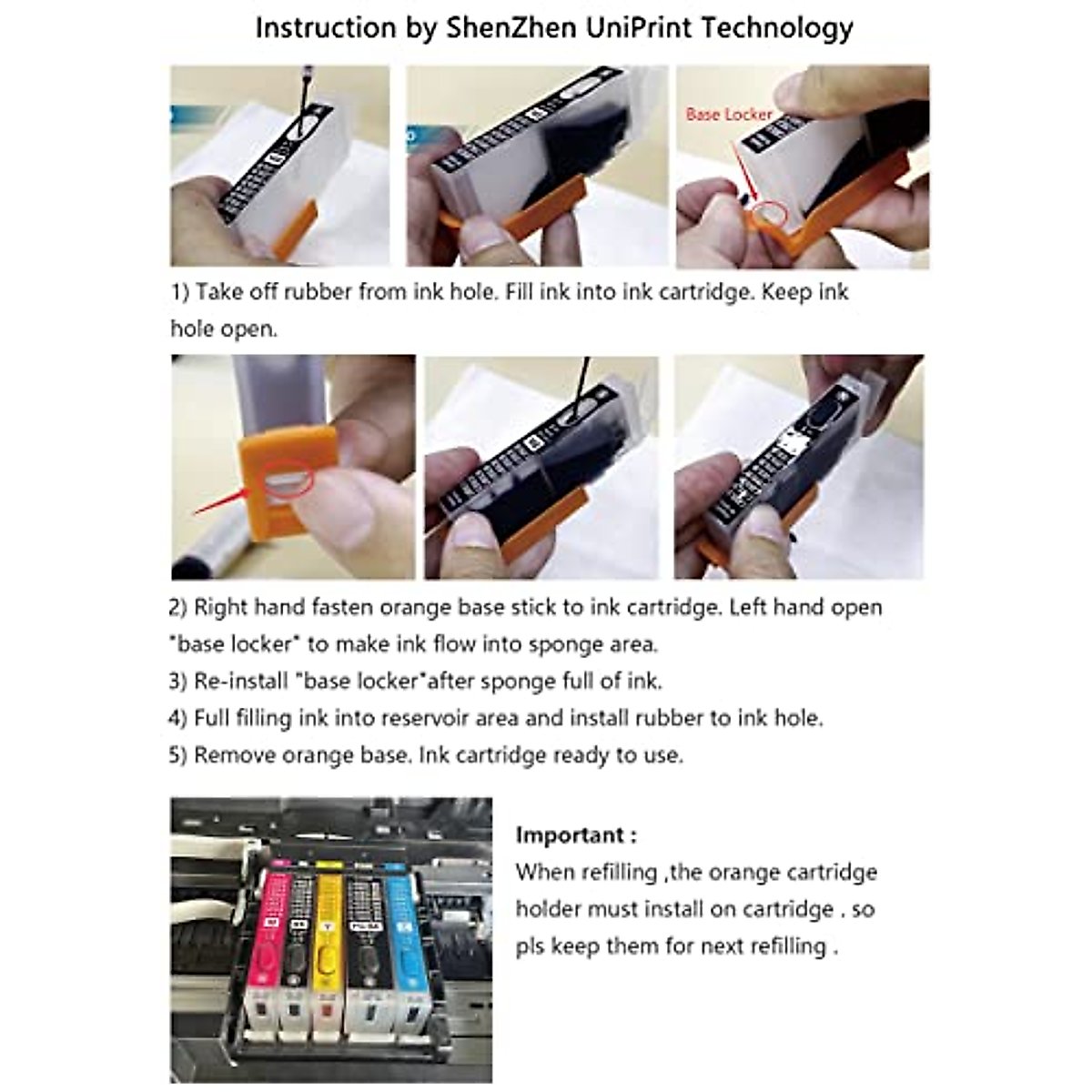 Instruction by ShenZhen UniPrint Technology

Base Locker

1) Take off rubber from ink hole. Fill ink into ink cartridge. Keep ink hole open.

2) Right hand fasten orange base stick to ink cartridge. Left hand open "base locker" to make ink flow into sponge area.
3) Re-install "base locker"after sponge full of ink.
4) Full filling ink into reservoir area and install rubber to ink hole.
5) Remove orange base. Ink cartridge ready to use.

Important :
When refilling ,the orange cartridge holder must install on cartridge . so pls keep them for next refilling .