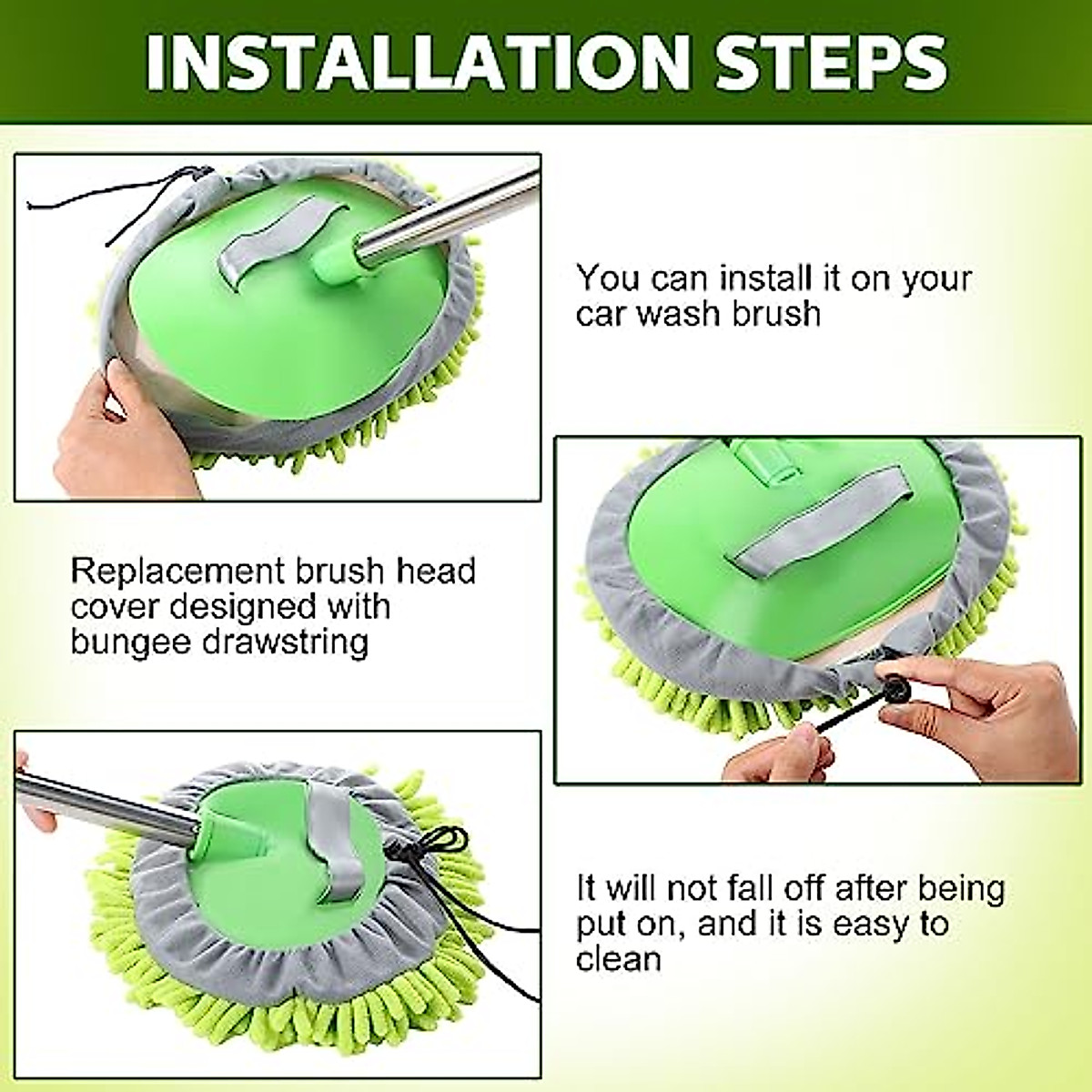 INSTALLATION STEPS

You can install it on your car wash brush

Replacement brush head cover designed with bungee drawstring

It will not fall off after being put on, and it is easy to clean