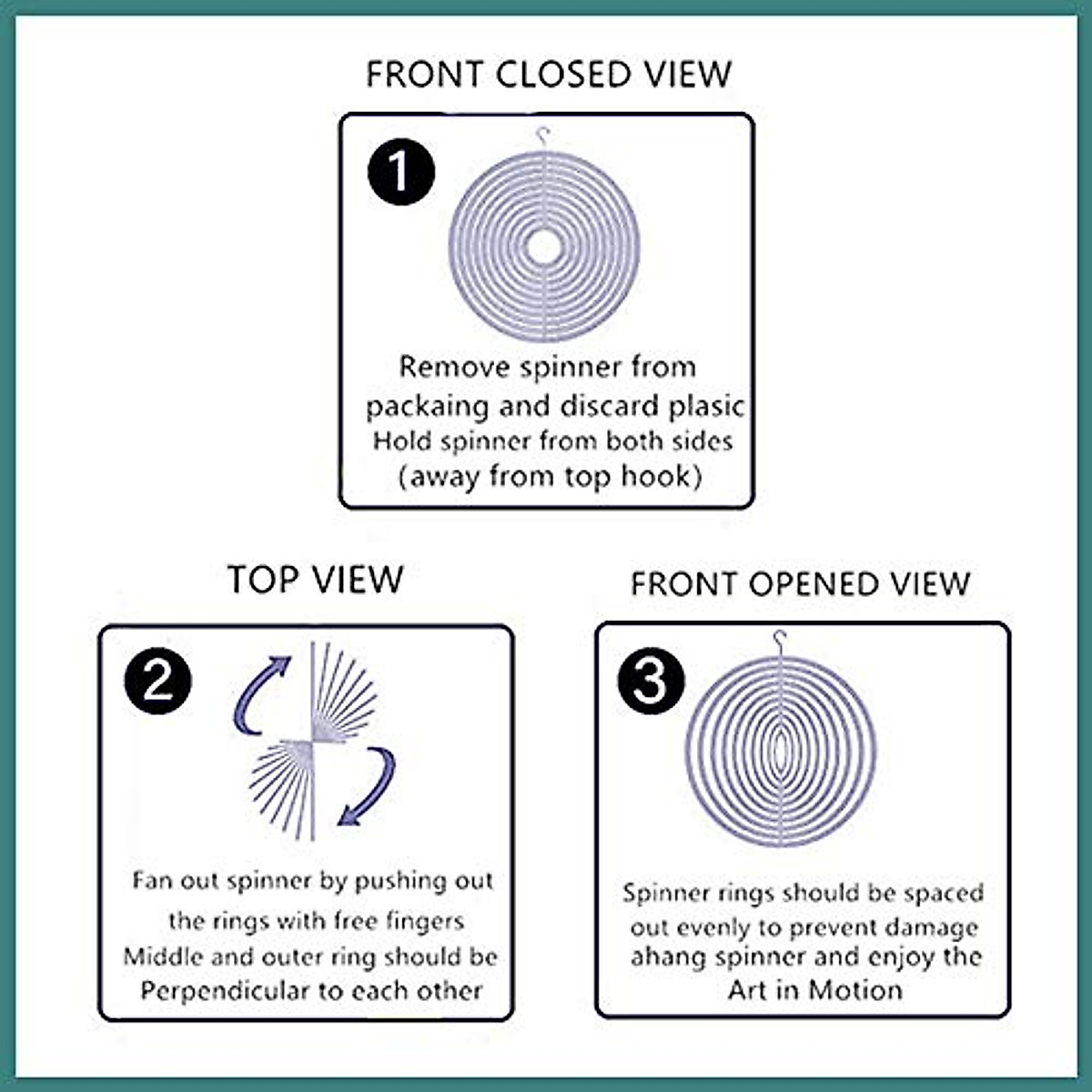 FRONT CLOSED VIEW

1

Remove spinner from packaing and discard plasic
Hold spinner from both sides (away from top hook)

TOP VIEW

2

Fan out spinner by pushing out the rings with free fingers
Middle and outer ring should be Perpendicular to each other

FRONT OPENED VIEW

3

Spinner rings should be spaced out evenly to prevent damage ahang spinner and enjoy the Art in Motion