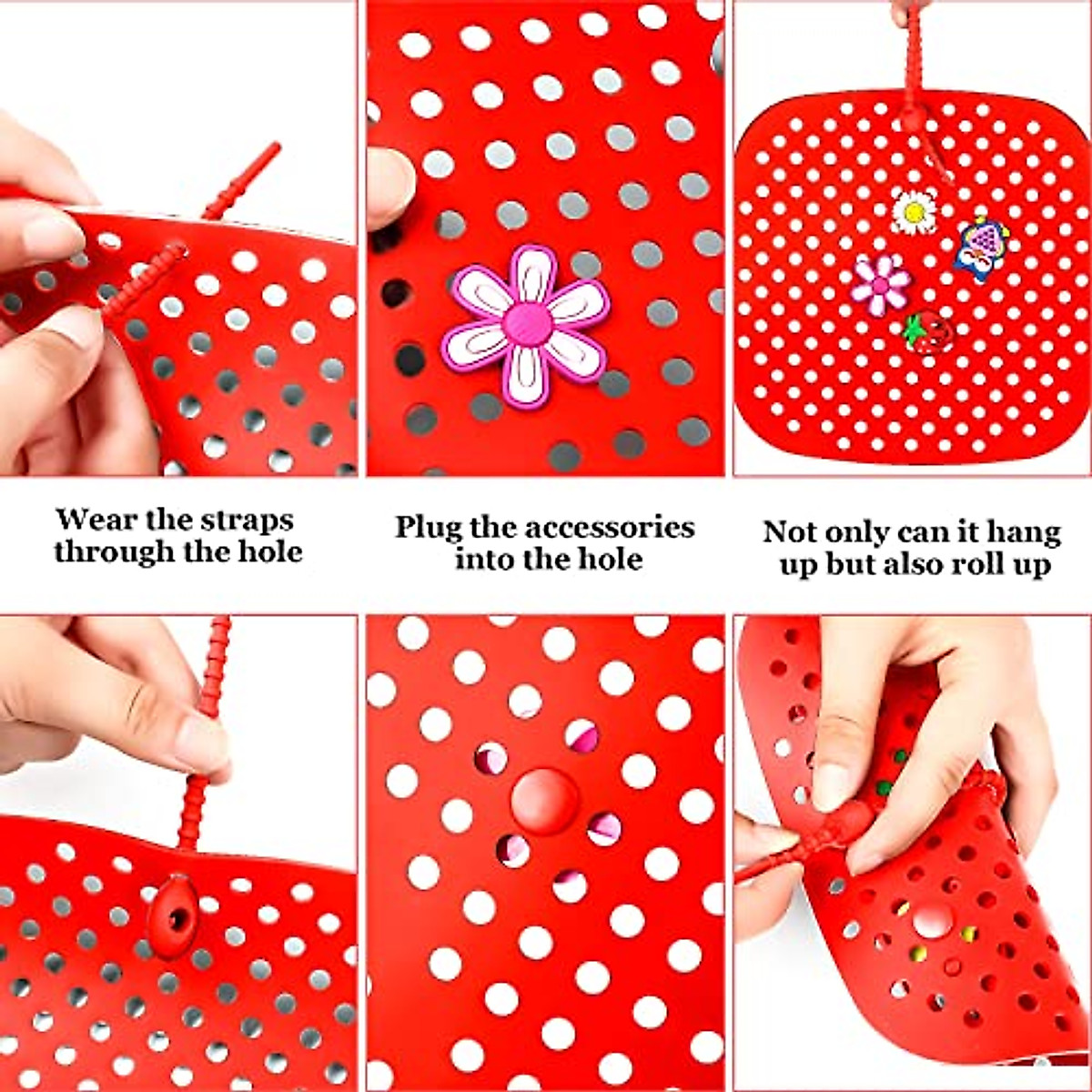 Wear the straps through the hole

Plug the accessories into the hole

Not only can it hang up but also roll up