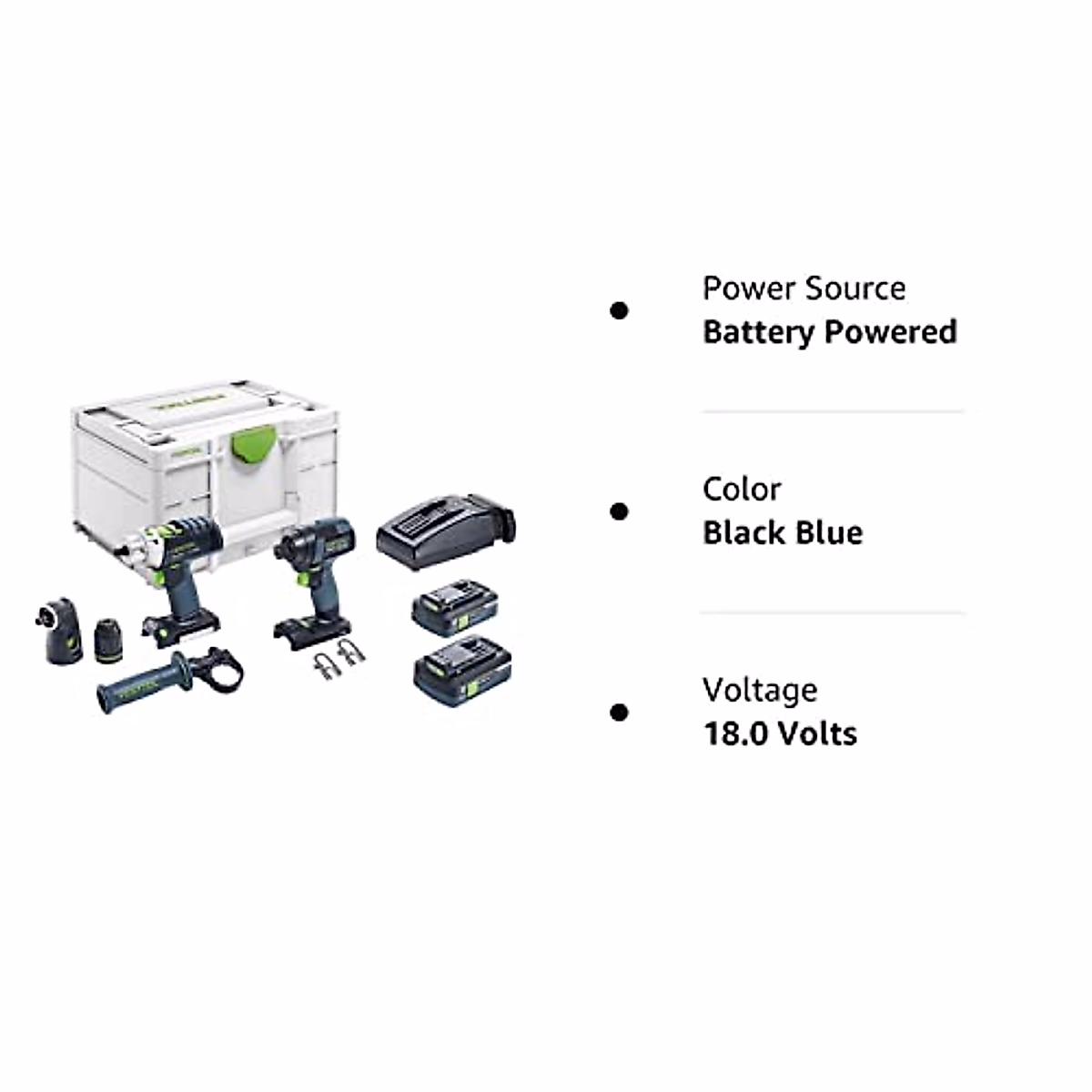 Power Source
**Battery Powered**

Color
**Black Blue**

Voltage
**18.0 Volts**