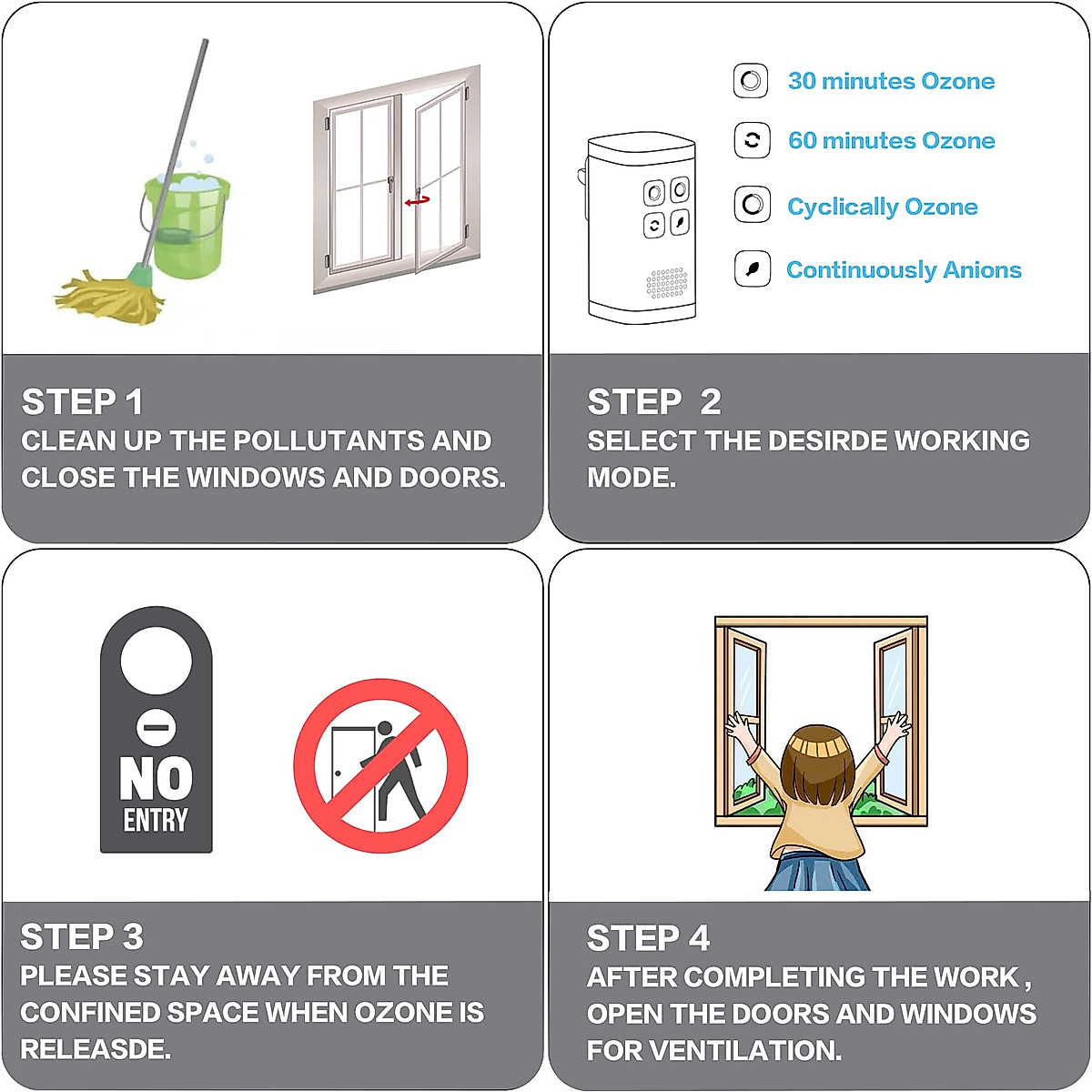 STEP 1
CLEAN UP THE POLLUTANTS AND CLOSE THE WINDOWS AND DOORS.

30 minutes Ozone
60 minutes Ozone
Cyclically Ozone
Continuously Anions

STEP 2
SELECT THE DESIRDE WORKING MODE.

NO
ENTRY

STEP 3
PLEASE STAY AWAY FROM THE CONFINED SPACE WHEN OZONE IS RELEASDE.

STEP 4
AFTER COMPLETING THE WORK , OPEN THE DOORS AND WINDOWS FOR VENTILATION.